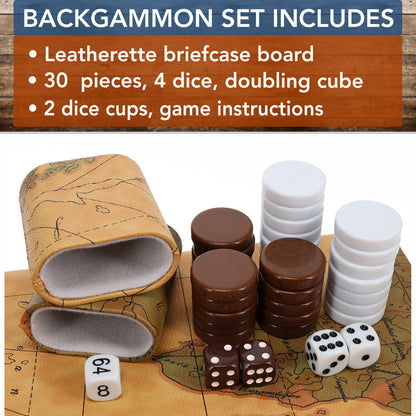 BACKGAMMON SET INCLUDES

• Leatherette briefcase board
• 30 pieces, 4 dice, doubling cube
• 2 dice cups, game instructions

64
8