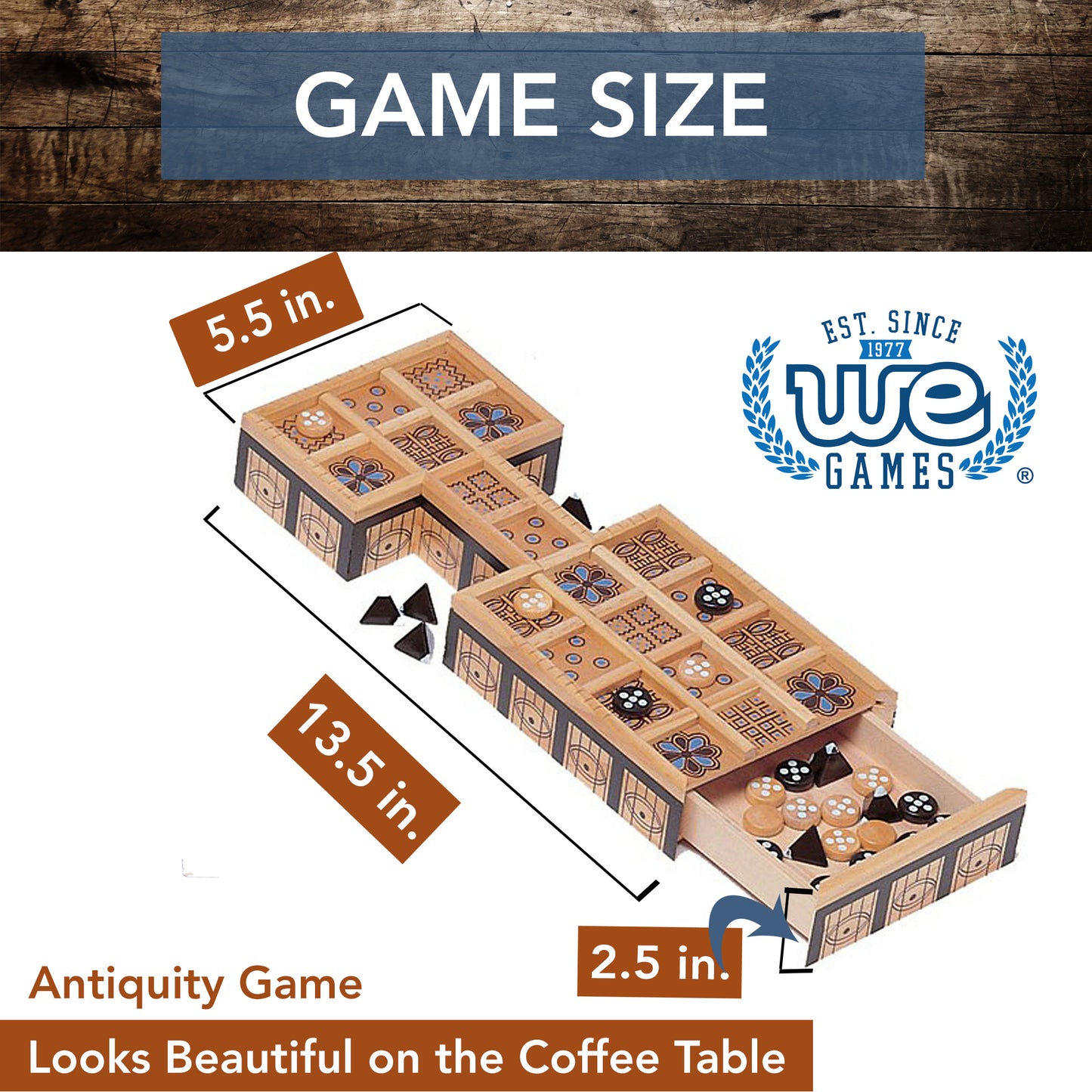 GAME SIZE

5.5 in.

EST. SINCE 1977 WE GAMES ®

13.5 in.

2.5 in.

Antiquity Game

Looks Beautiful on the Coffee Table