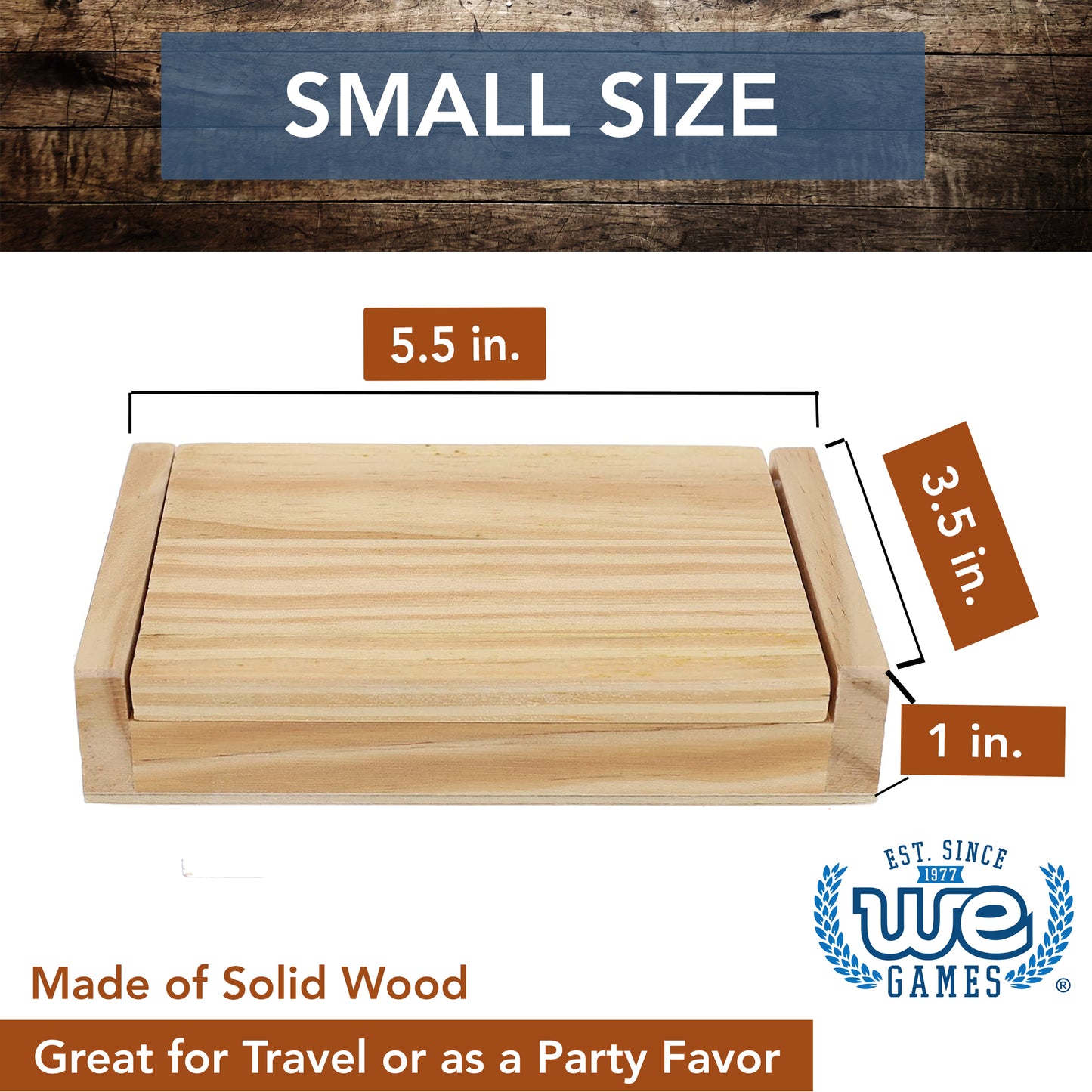 SMALL SIZE

5.5 in.

3.5 in.

1 in.

EST. SINCE 1977 WE GAMES ®

Made of Solid Wood

Great for Travel or as a Party Favor