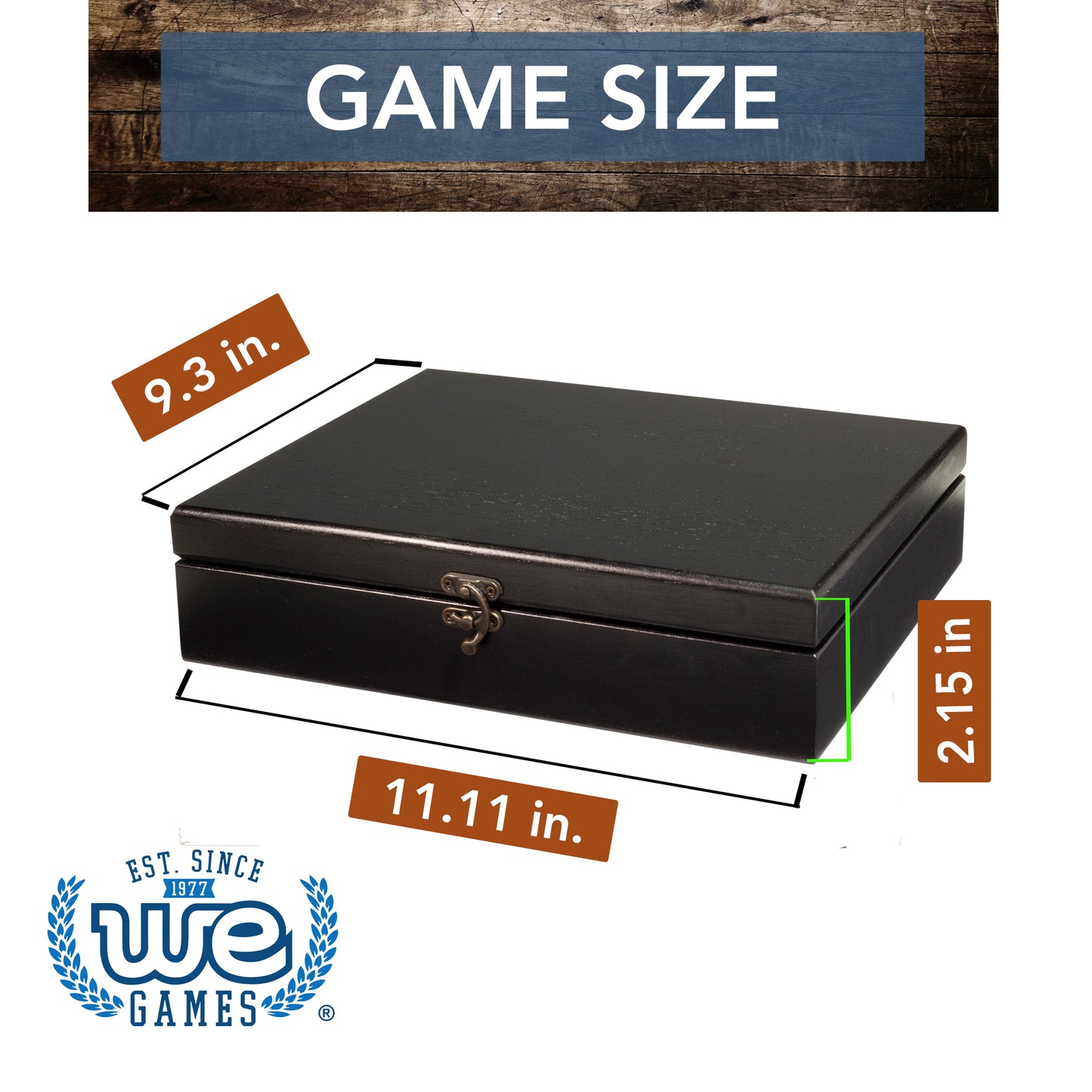 GAME SIZE

9.3 in.

2.15 in

11.11 in.

EST. SINCE
1977
WE
GAMES
®