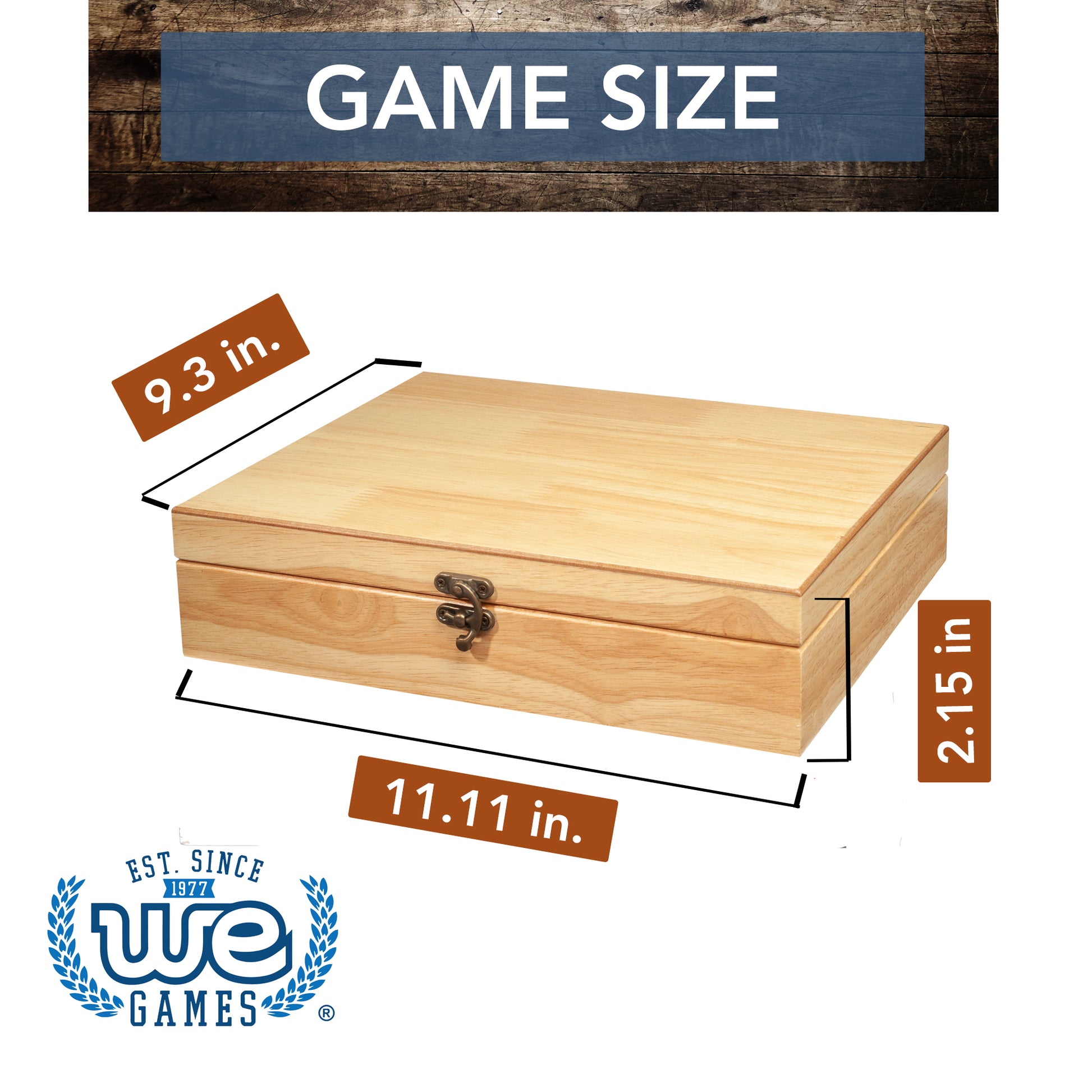 GAME SIZE

9.3 in.

2.15 in

11.11 in.

EST. SINCE
1977
WE
GAMES
®