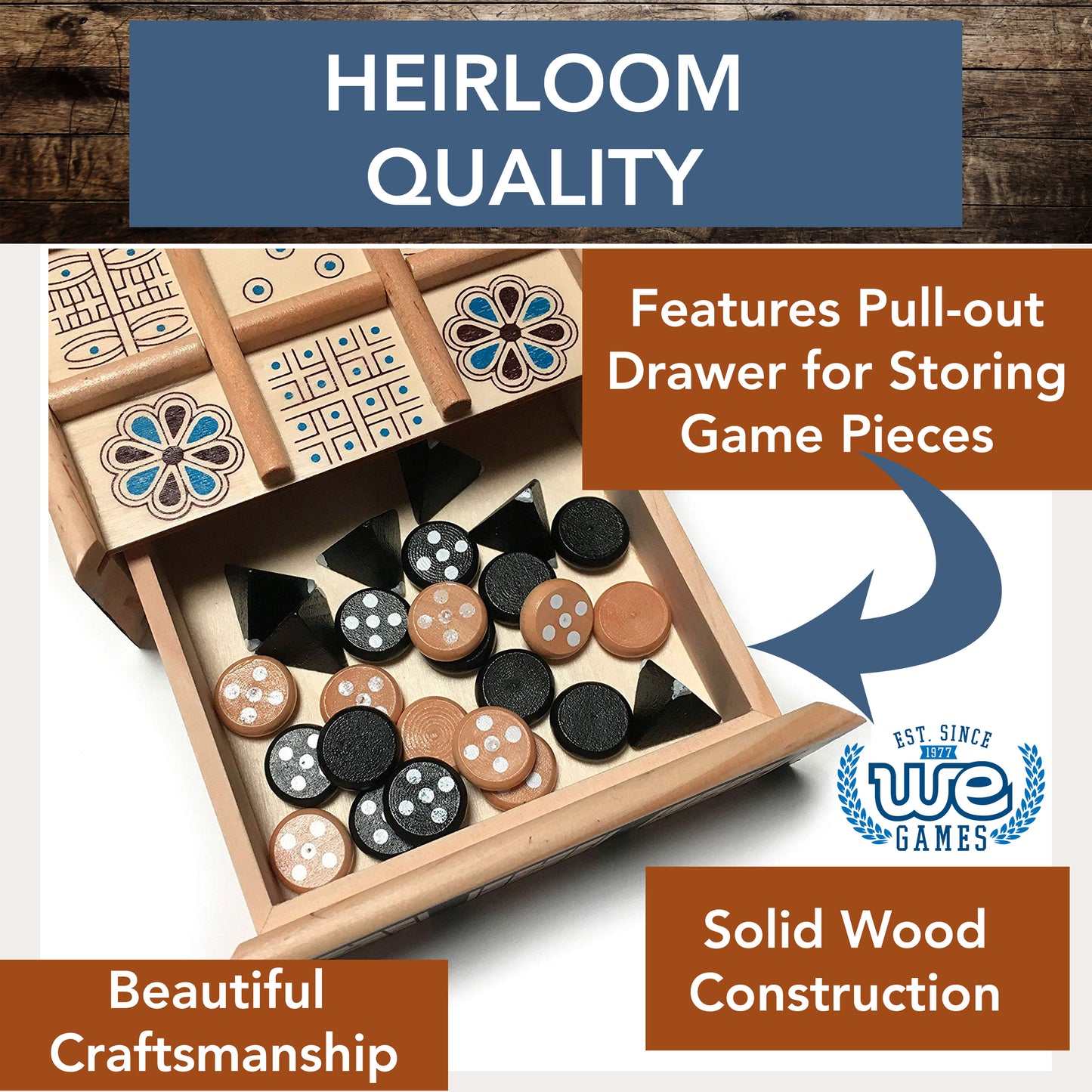 HEIRLOOM QUALITY

Features Pull-out Drawer for Storing Game Pieces

EST. SINCE 1977
WE
GAMES

Solid Wood Construction

Beautiful Craftsmanship