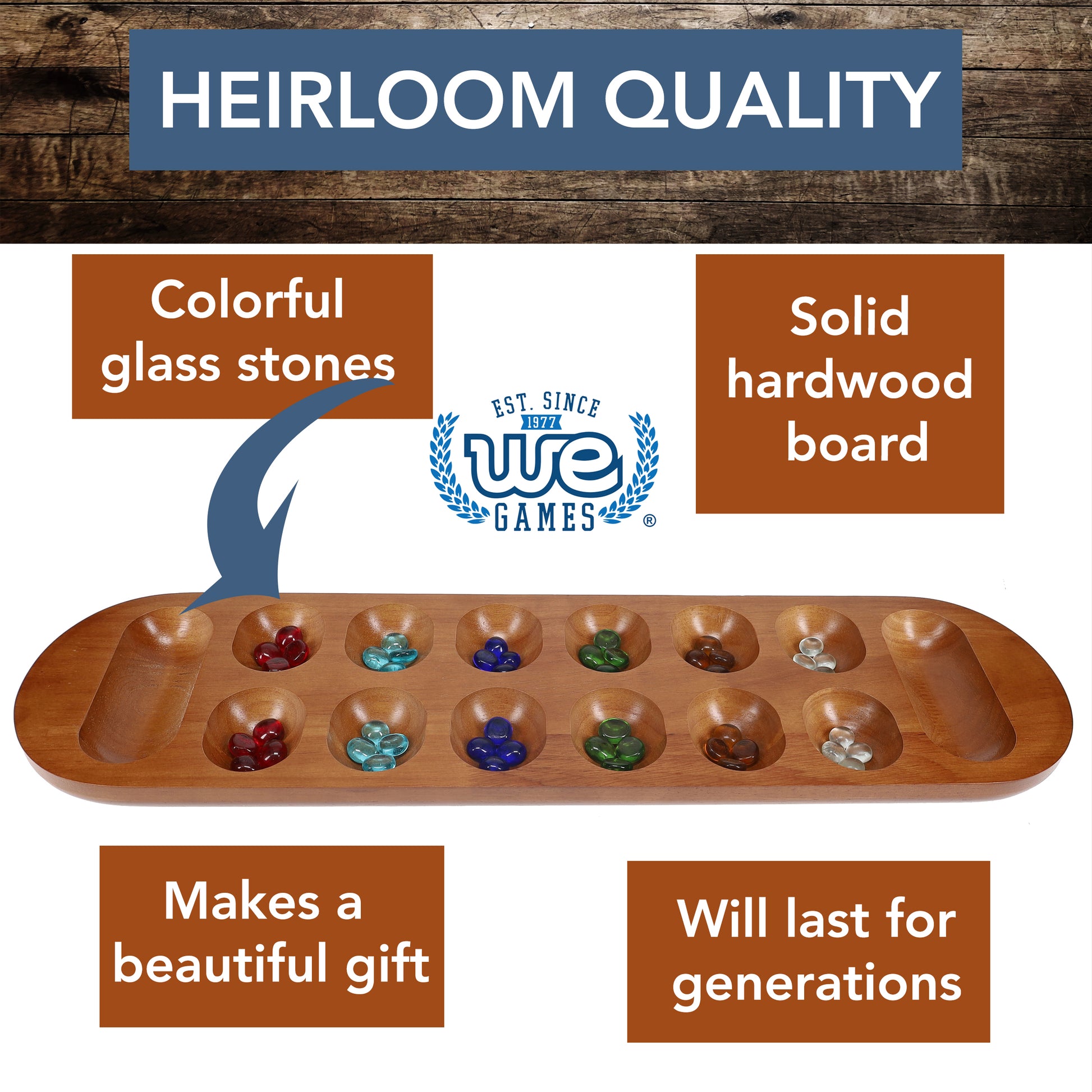 HEIRLOOM QUALITY

Colorful glass stones

EST. SINCE 1977
WE
GAMES ®

Solid hardwood board

Makes a beautiful gift

Will last for generations