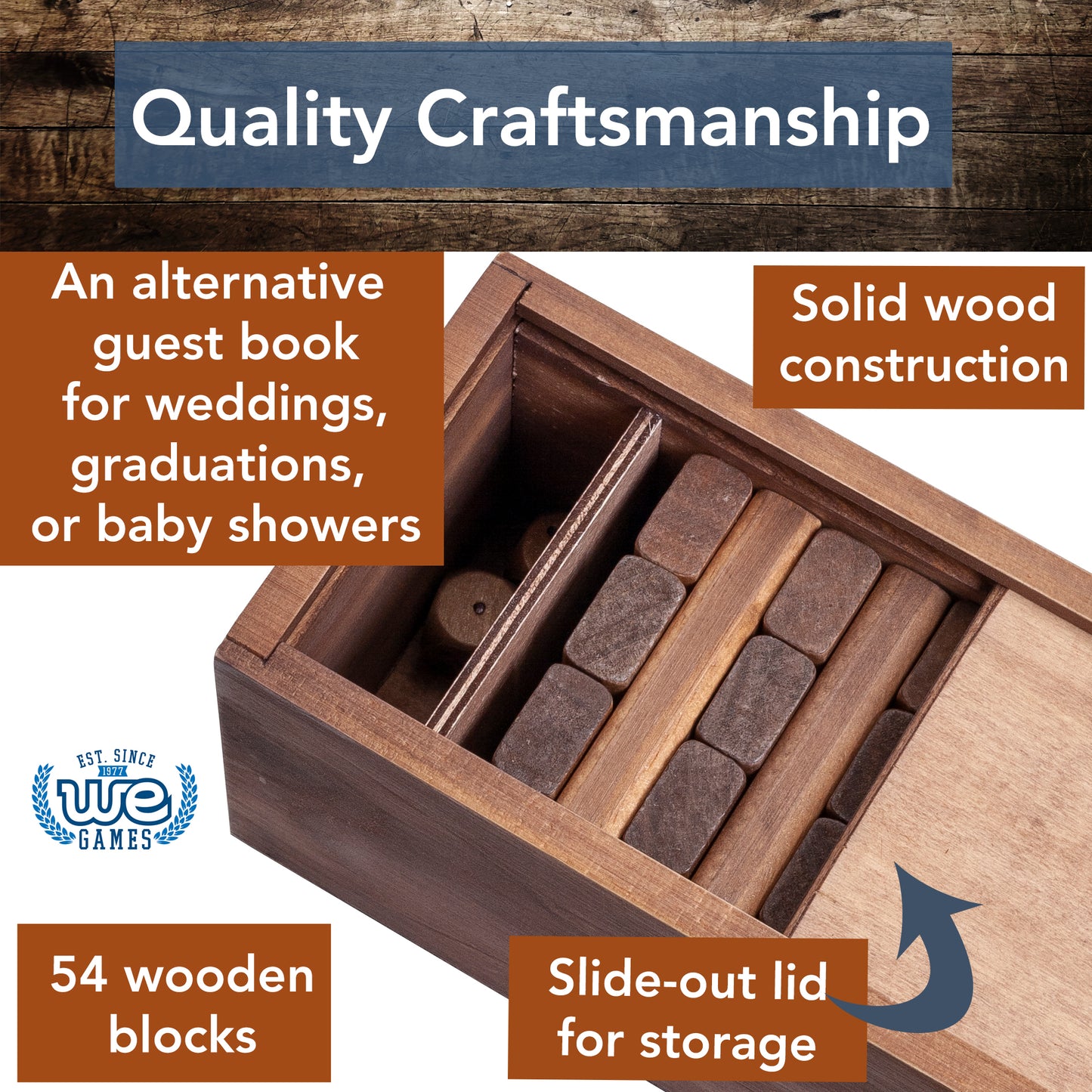 Quality Craftsmanship

An alternative guest book for weddings, graduations, or baby showers

Solid wood construction

EST. SINCE 1977 WE GAMES

54 wooden blocks

Slide-out lid for storage