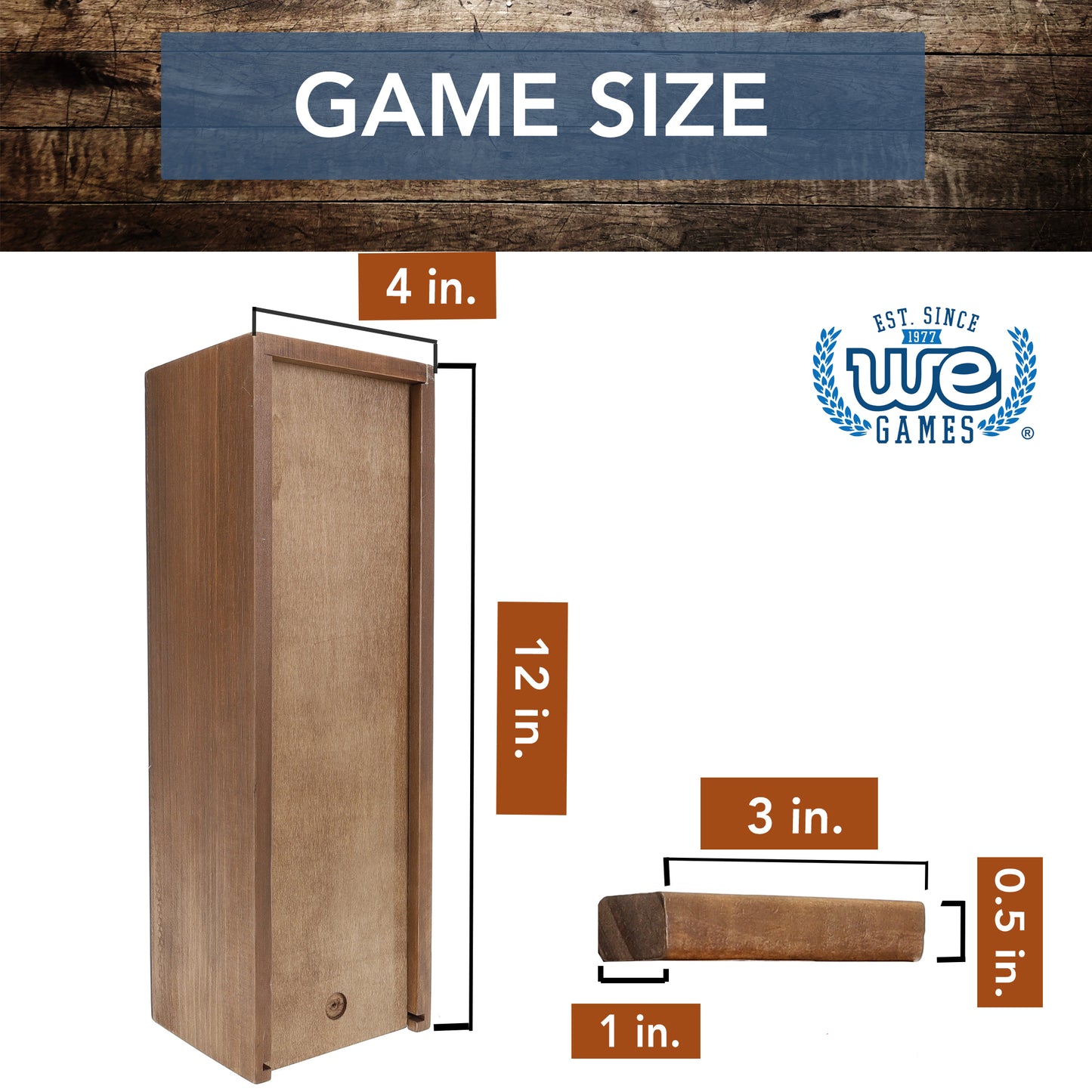 GAME SIZE

4 in.

EST. SINCE
1977
WE
GAMES
®

12 in.

3 in.

0.5 in.

1 in.