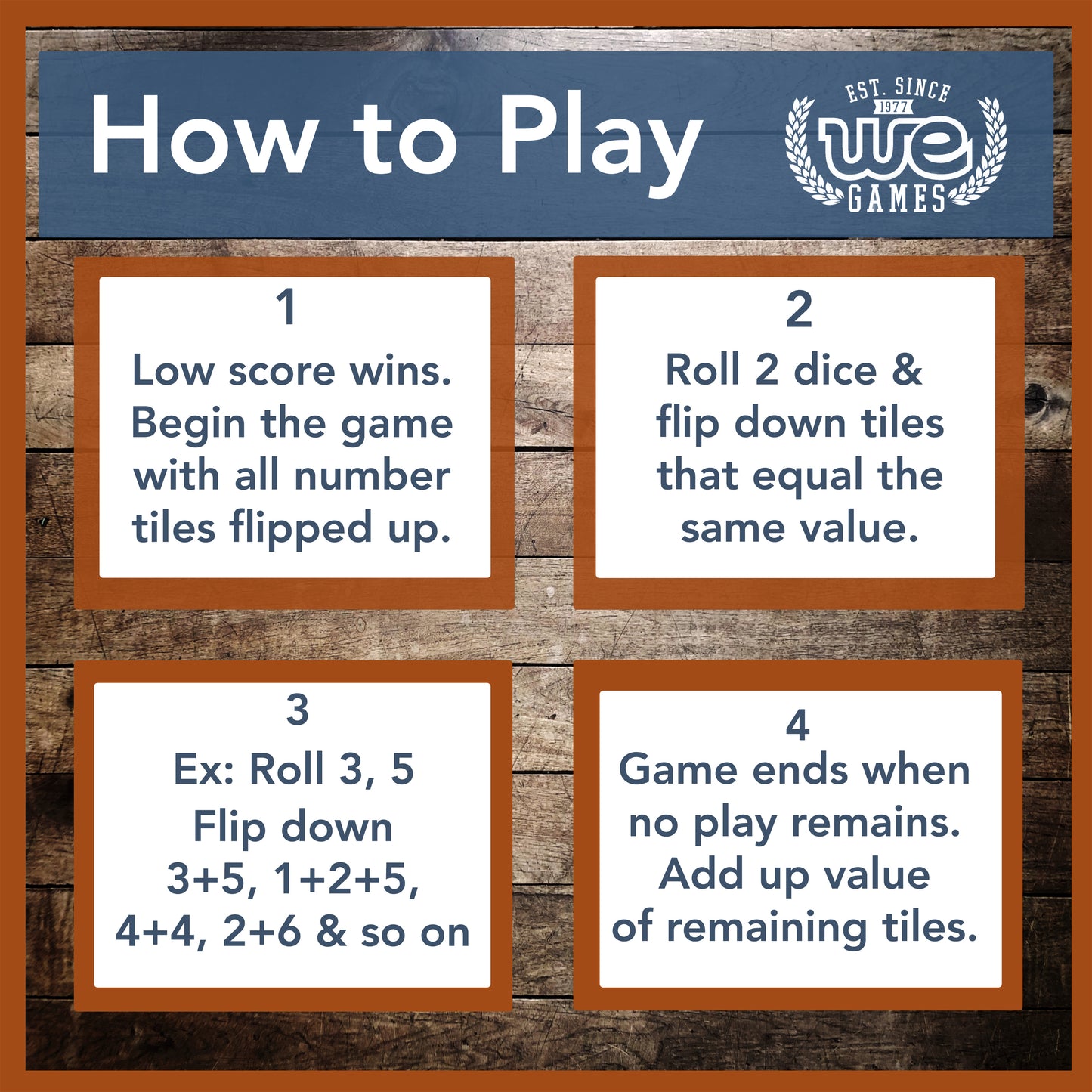 How to Play

EST. SINCE 1977 WE GAMES

1
Low score wins. Begin the game with all number tiles flipped up.

2
Roll 2 dice & flip down tiles that equal the same value.

3
Ex: Roll 3, 5
Flip down
3+5, 1+2+5, 4+4, 2+6 & so on

4
Game ends when no play remains. Add up value of remaining tiles.