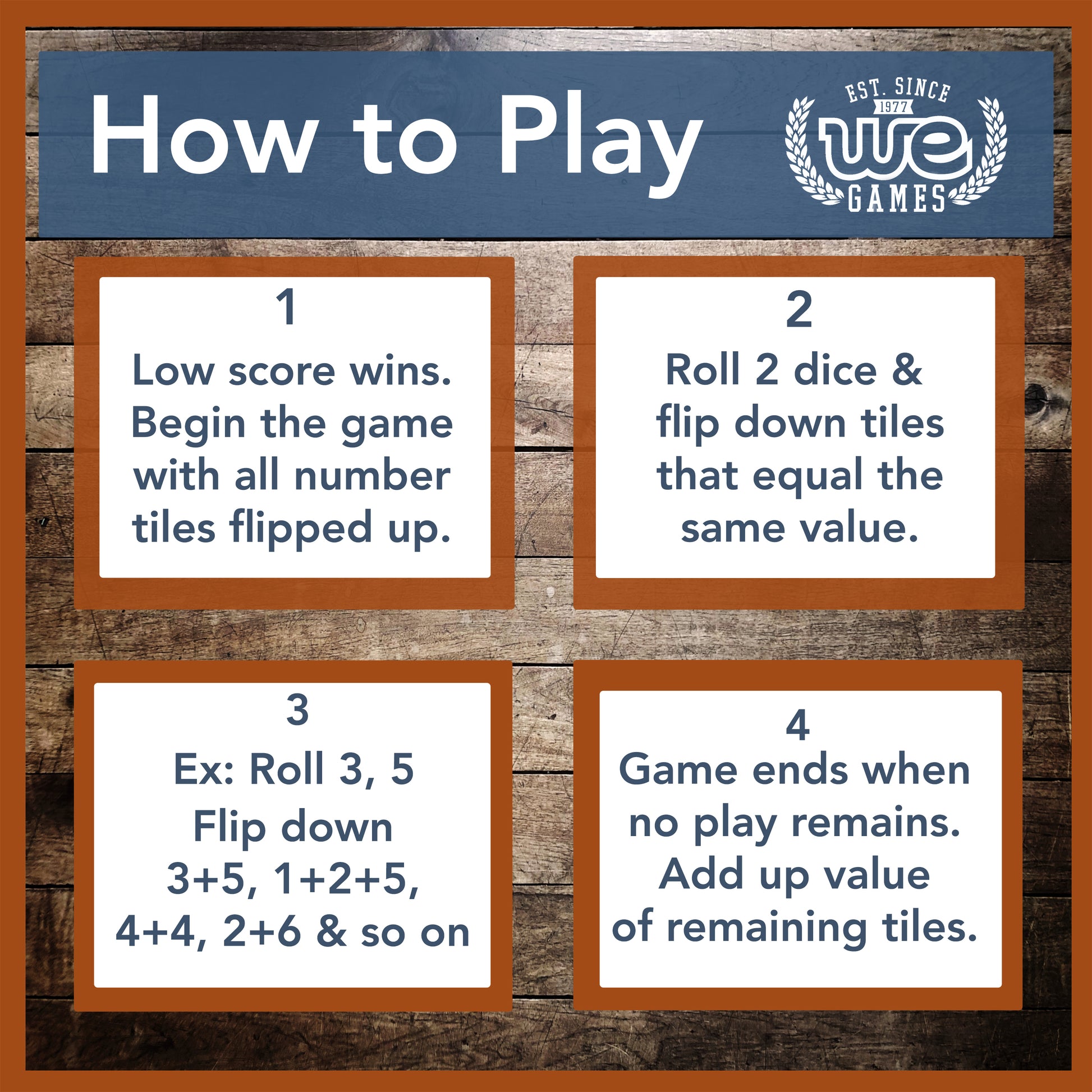 How to Play

EST. SINCE 1977 WE GAMES

1
Low score wins. Begin the game with all number tiles flipped up.

2
Roll 2 dice & flip down tiles that equal the same value.

3
Ex: Roll 3, 5
Flip down
3+5, 1+2+5, 4+4, 2+6 & so on

4
Game ends when no play remains. Add up value of remaining tiles.