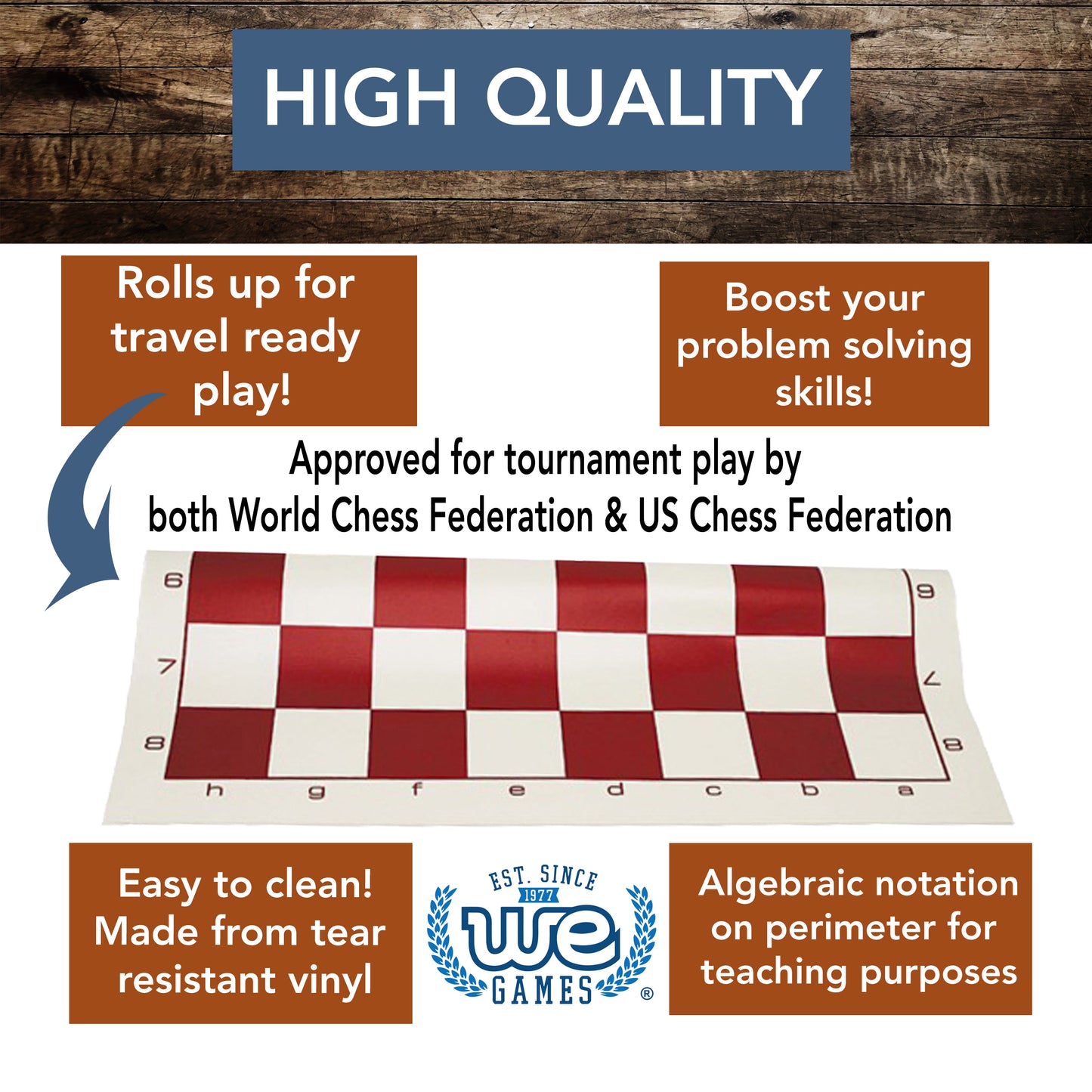 HIGH QUALITY

Rolls up for travel ready play!

Boost your problem solving skills!

Approved for tournament play by both World Chess Federation & US Chess Federation

6
7
8
6
7
8
h g f e d c b a

Easy to clean! Made from tear resistant vinyl

EST. SINCE 1977 WE GAMES ®

Algebraic notation on perimeter for teaching purposes