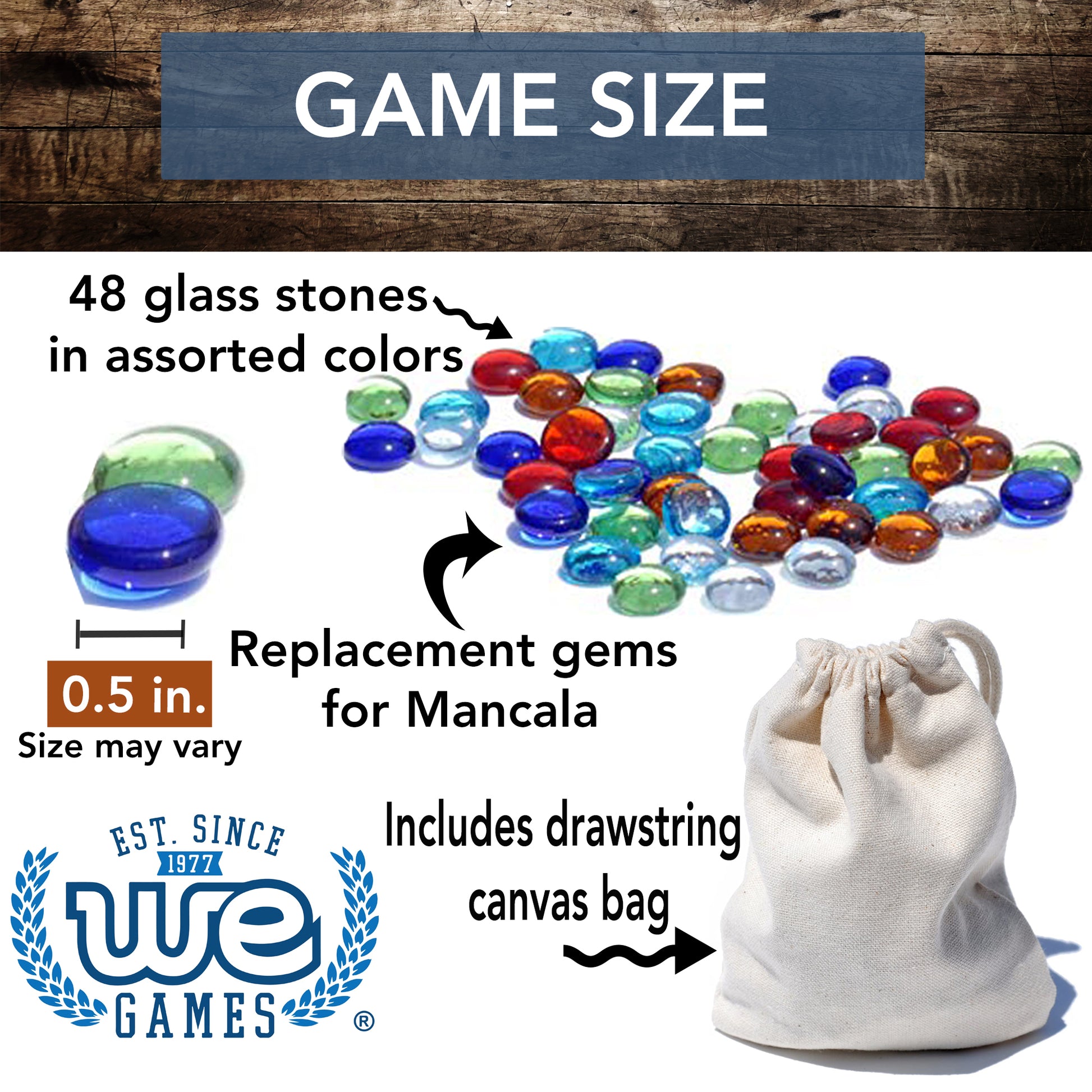 GAME SIZE

48 glass stones in assorted colors

0.5 in.

Size may vary

Replacement gems for Mancala

EST. SINCE 1977

we

GAMES ®

Includes drawstring canvas bag