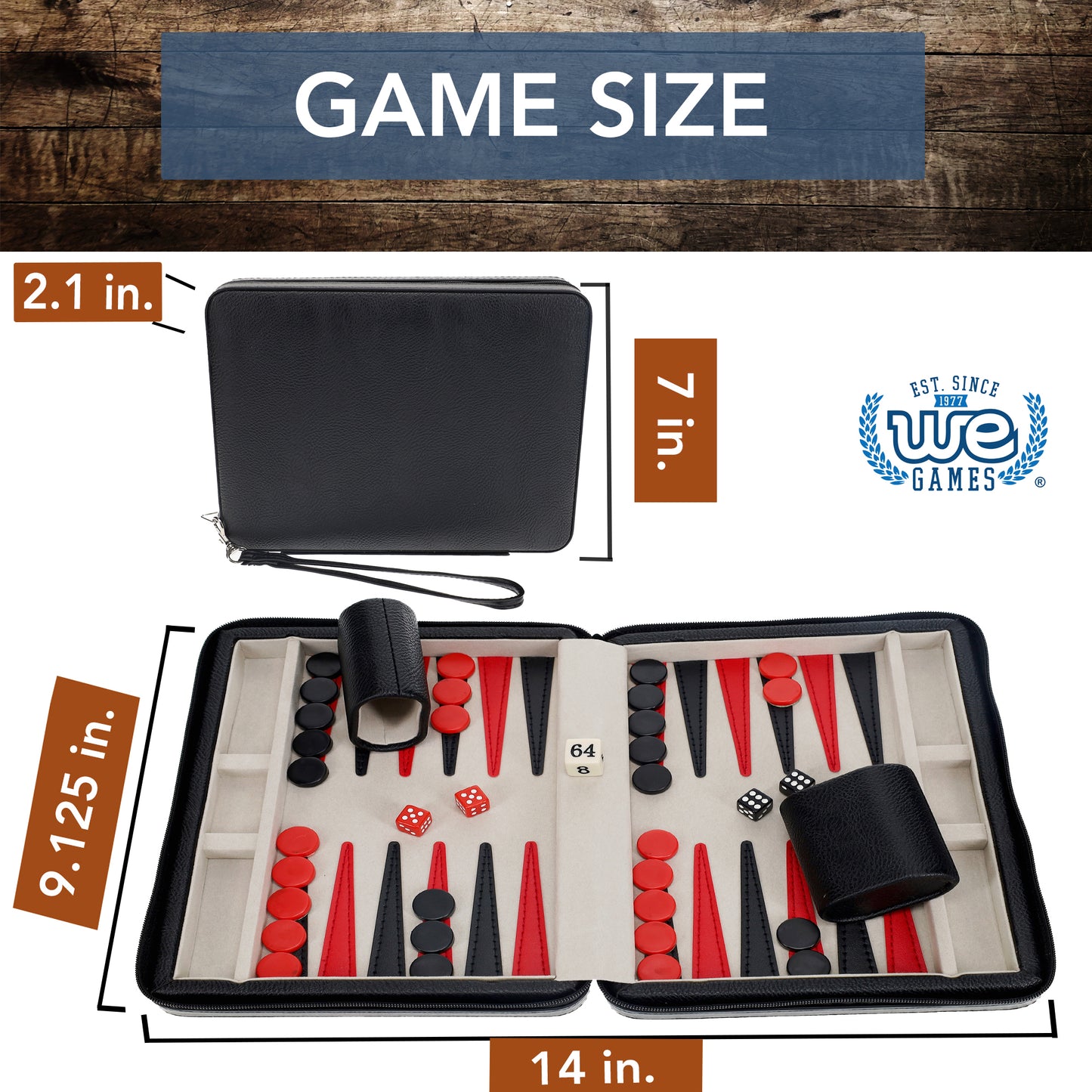 GAME SIZE

2.1 in.

7 in.

EST. SINCE 1977 WE GAMES ®

9.125 in.

64
8

14 in.