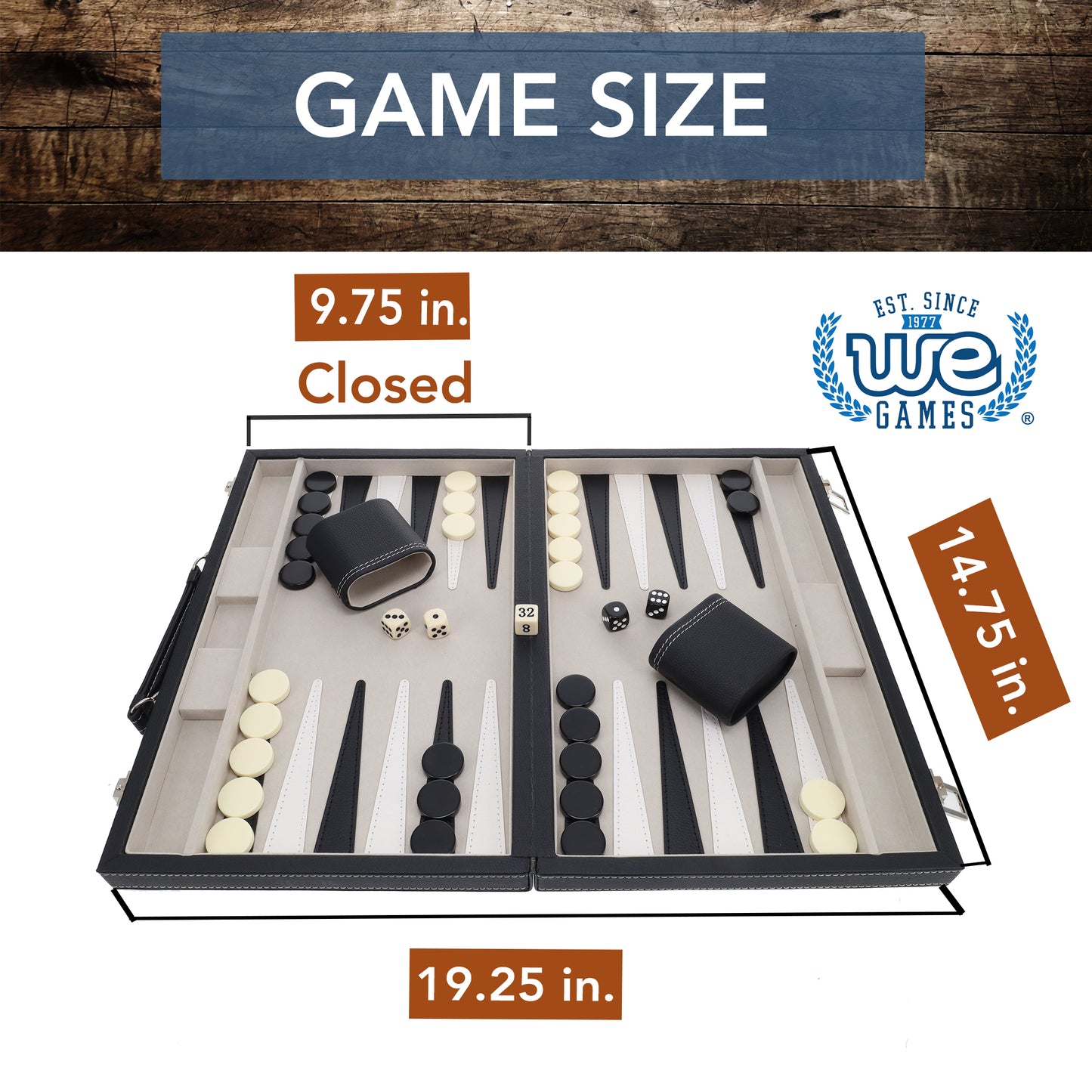 GAME SIZE

9.75 in.
Closed

EST. SINCE
1977
WE
GAMES
®

14.75 in.

32
8

19.25 in.