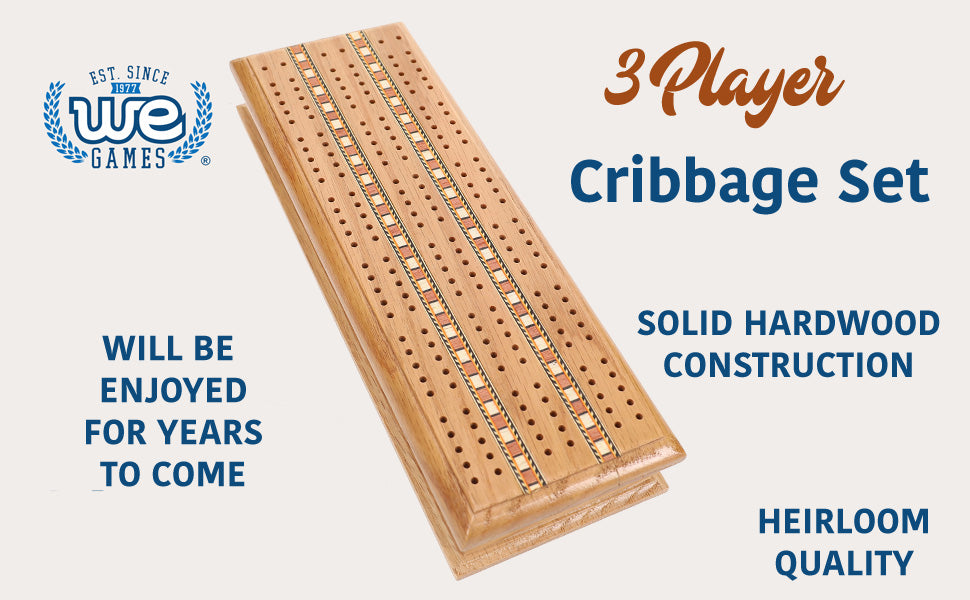 EST. SINCE
1977
WE
GAMES
®

3 Player
Cribbage Set

WILL BE ENJOYED FOR YEARS TO COME

SOLID HARDWOOD CONSTRUCTION

HEIRLOOM QUALITY