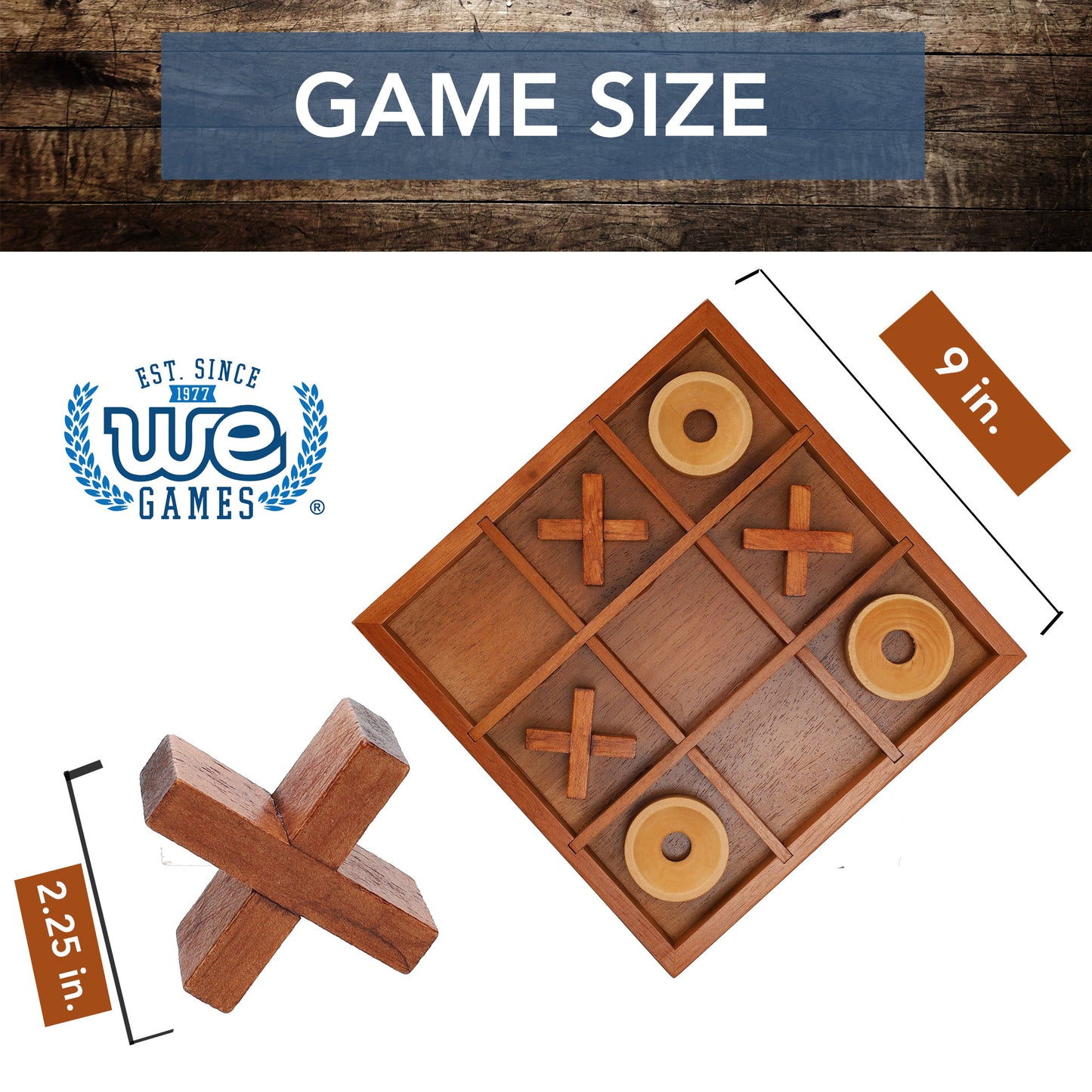 GAME SIZE

EST. SINCE 1977 WE GAMES ®

9 in.

2.25 in.