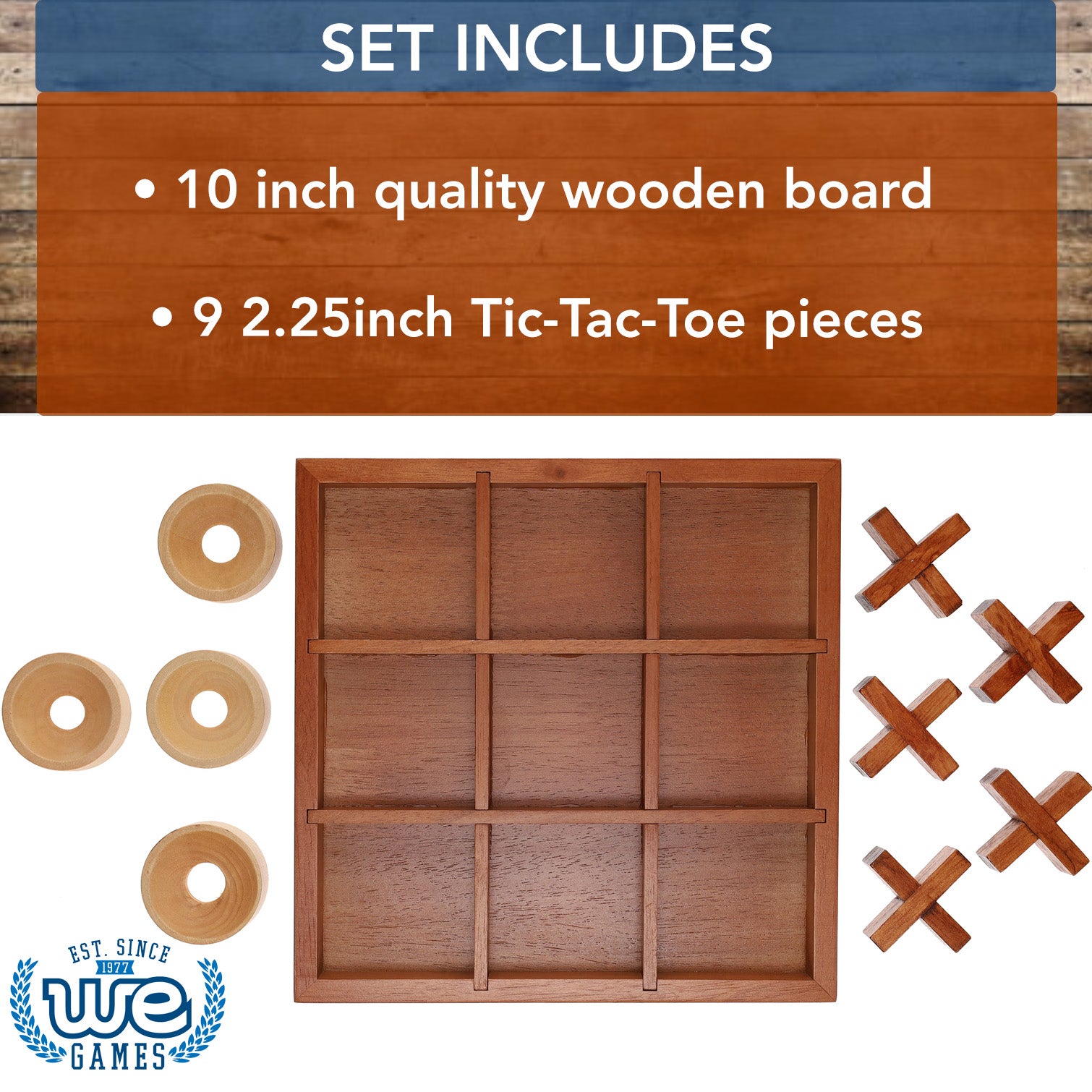 SET INCLUDES

• 10 inch quality wooden board

• 9 2.25inch Tic-Tac-Toe pieces

EST. SINCE 1977 WE GAMES