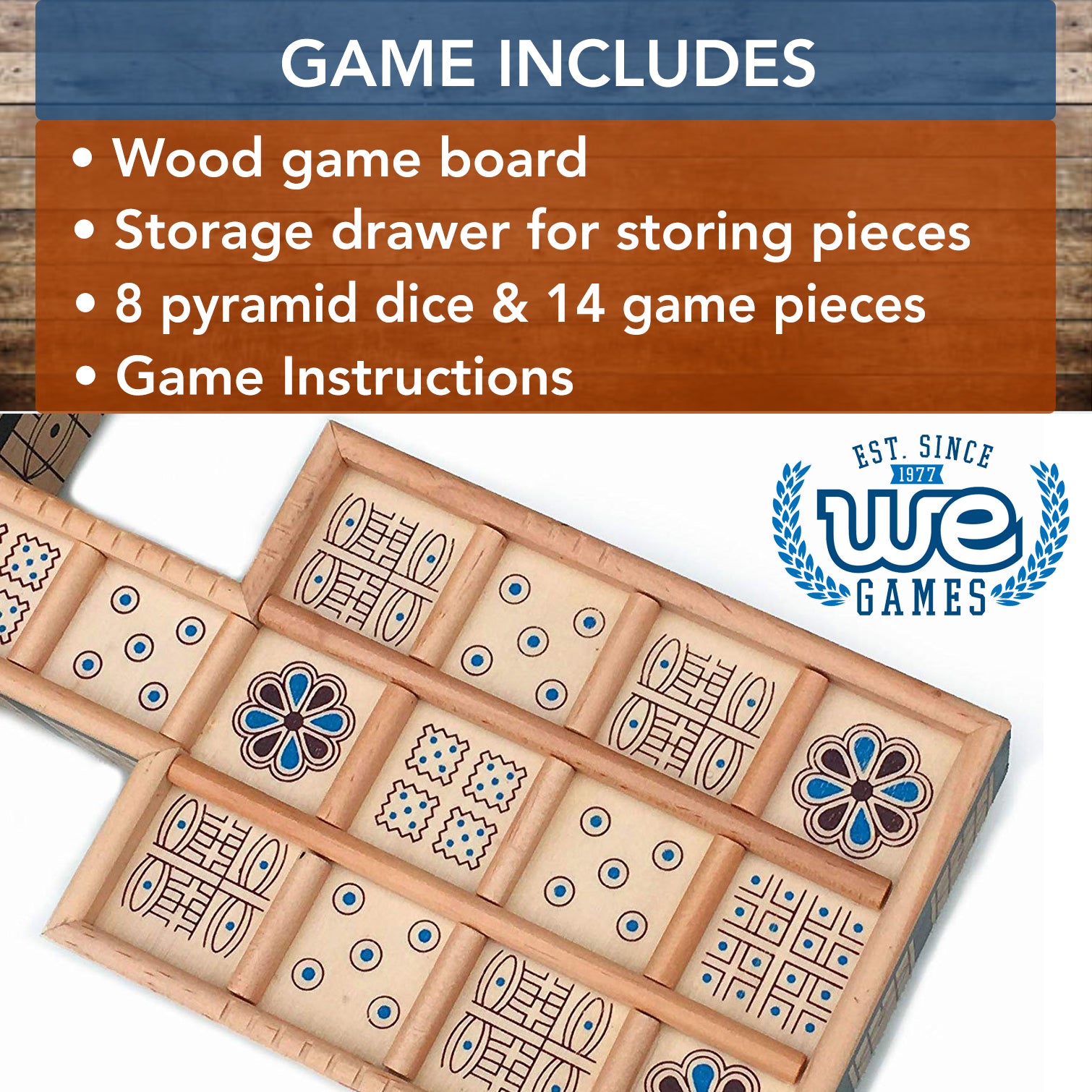 GAME INCLUDES

• Wood game board
• Storage drawer for storing pieces
• 8 pyramid dice & 14 game pieces
• Game Instructions

EST. SINCE
1977
WE
GAMES