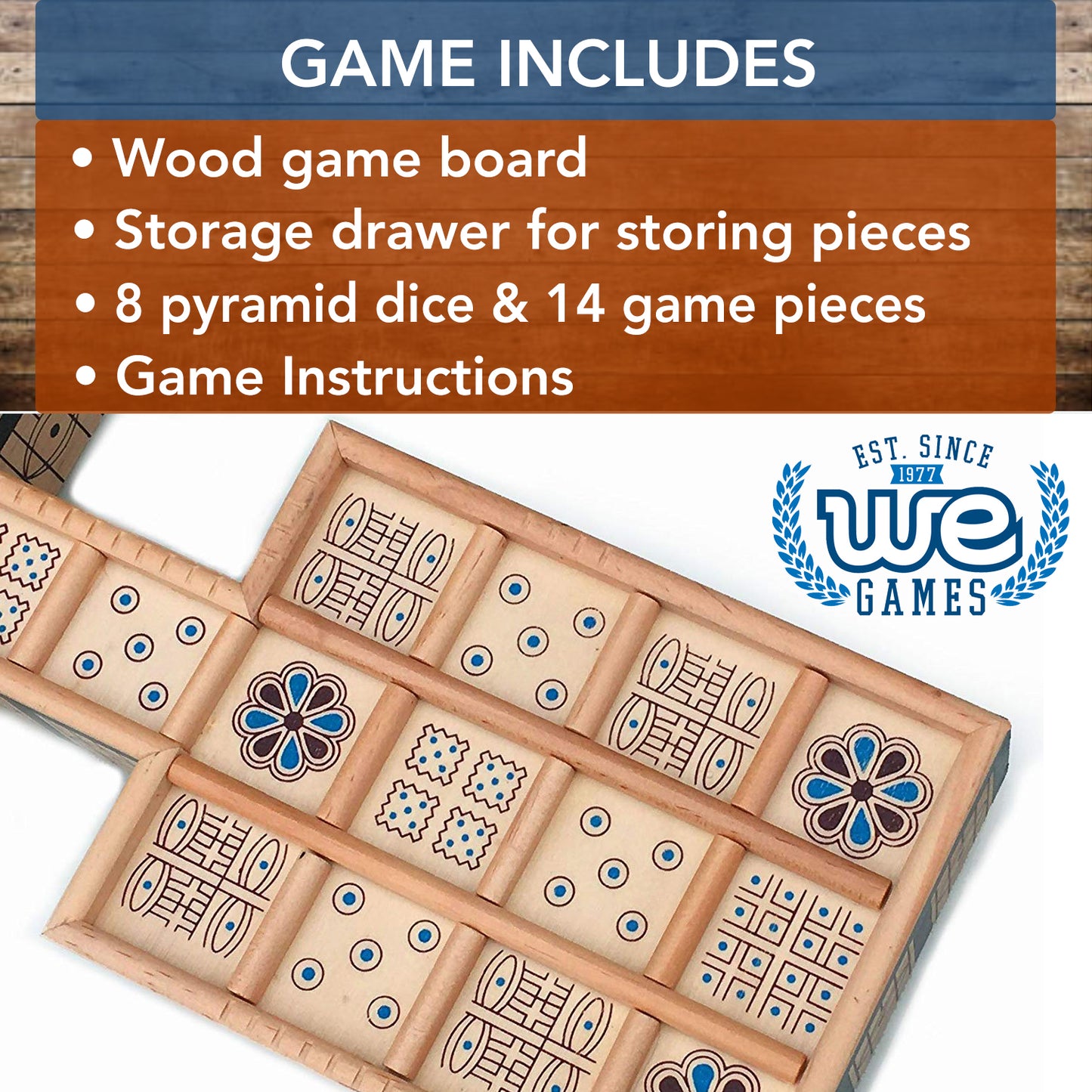 GAME INCLUDES

• Wood game board
• Storage drawer for storing pieces
• 8 pyramid dice & 14 game pieces
• Game Instructions

EST. SINCE 1977 WE GAMES