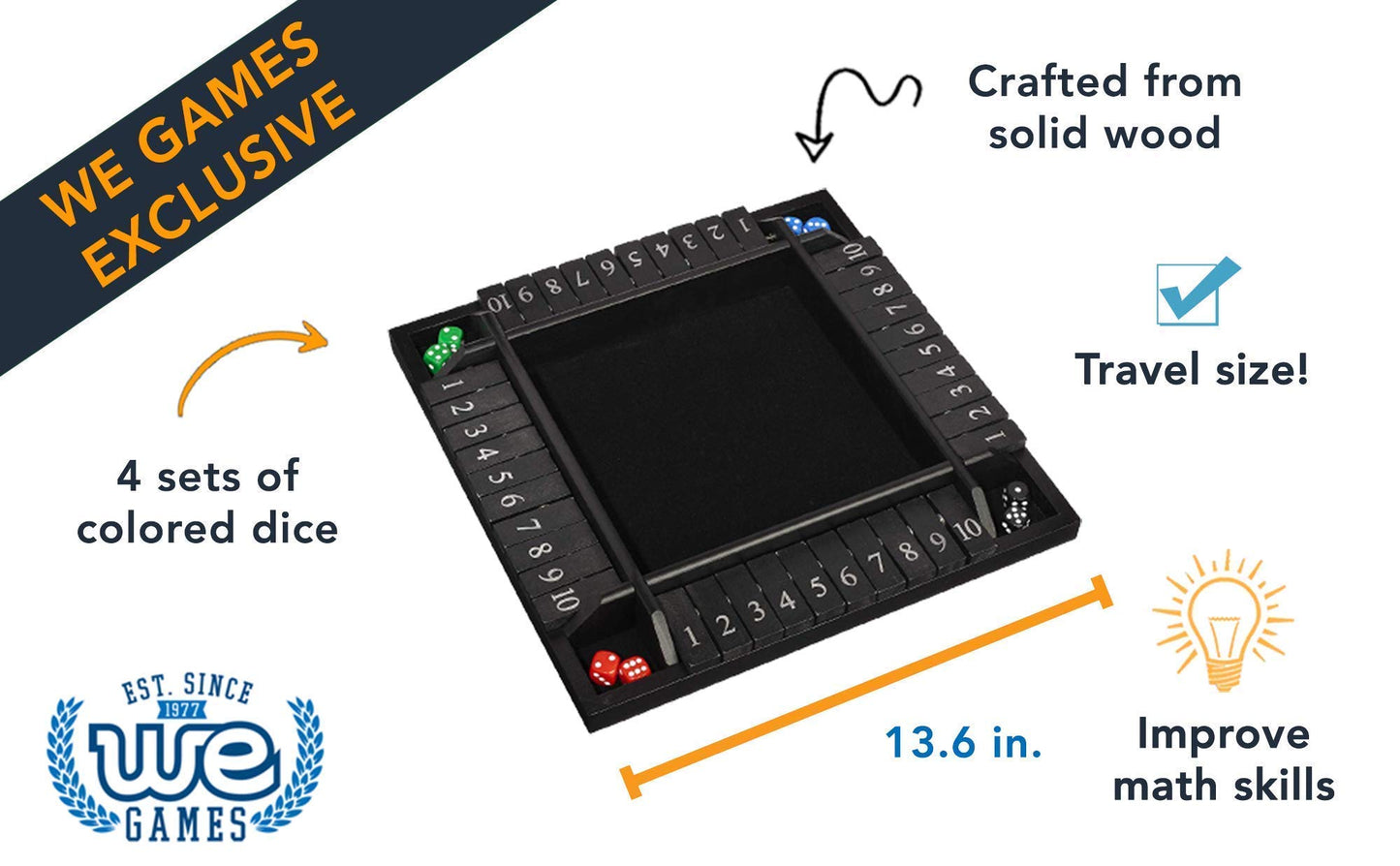 WE GAMES EXCLUSIVE

Crafted from solid wood

Travel size!

4 sets of colored dice

10 9 8 7 6 5 4 3 2 1

10 9 8 7 6 5 4 3 2 1

1 2 3 4 5 6 7 8 9 10

1 2 3 4 5 6 7 8 9 10

13.6 in.

Improve math skills

EST. SINCE 1977 WE GAMES