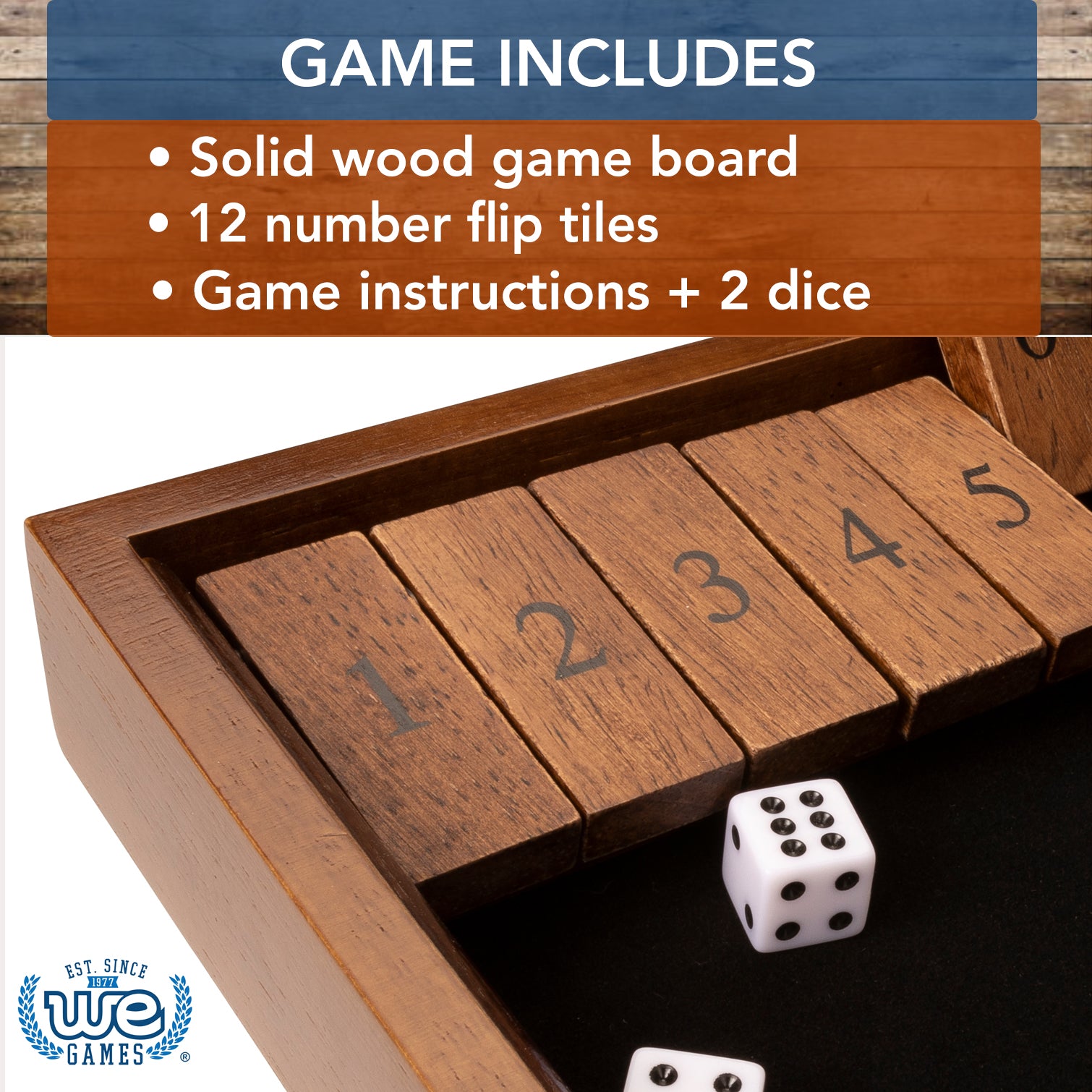 GAME INCLUDES

• Solid wood game board
• 12 number flip tiles
• Game instructions + 2 dice

1 2 3 4 5

EST. SINCE 1977
WE GAMES ®