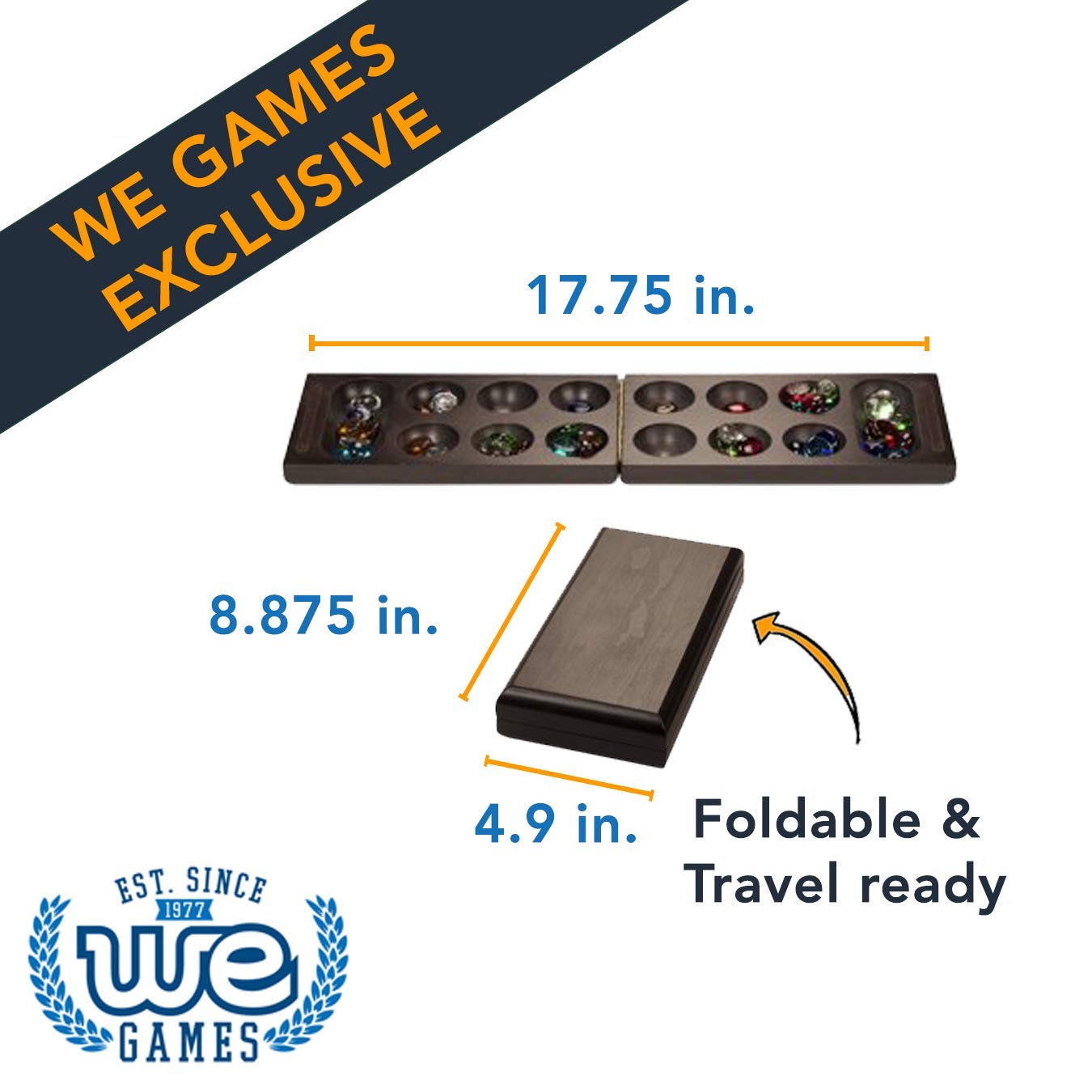 WE GAMES EXCLUSIVE

17.75 in.

8.875 in.

4.9 in.

Foldable & Travel ready

EST. SINCE 1977 WE GAMES