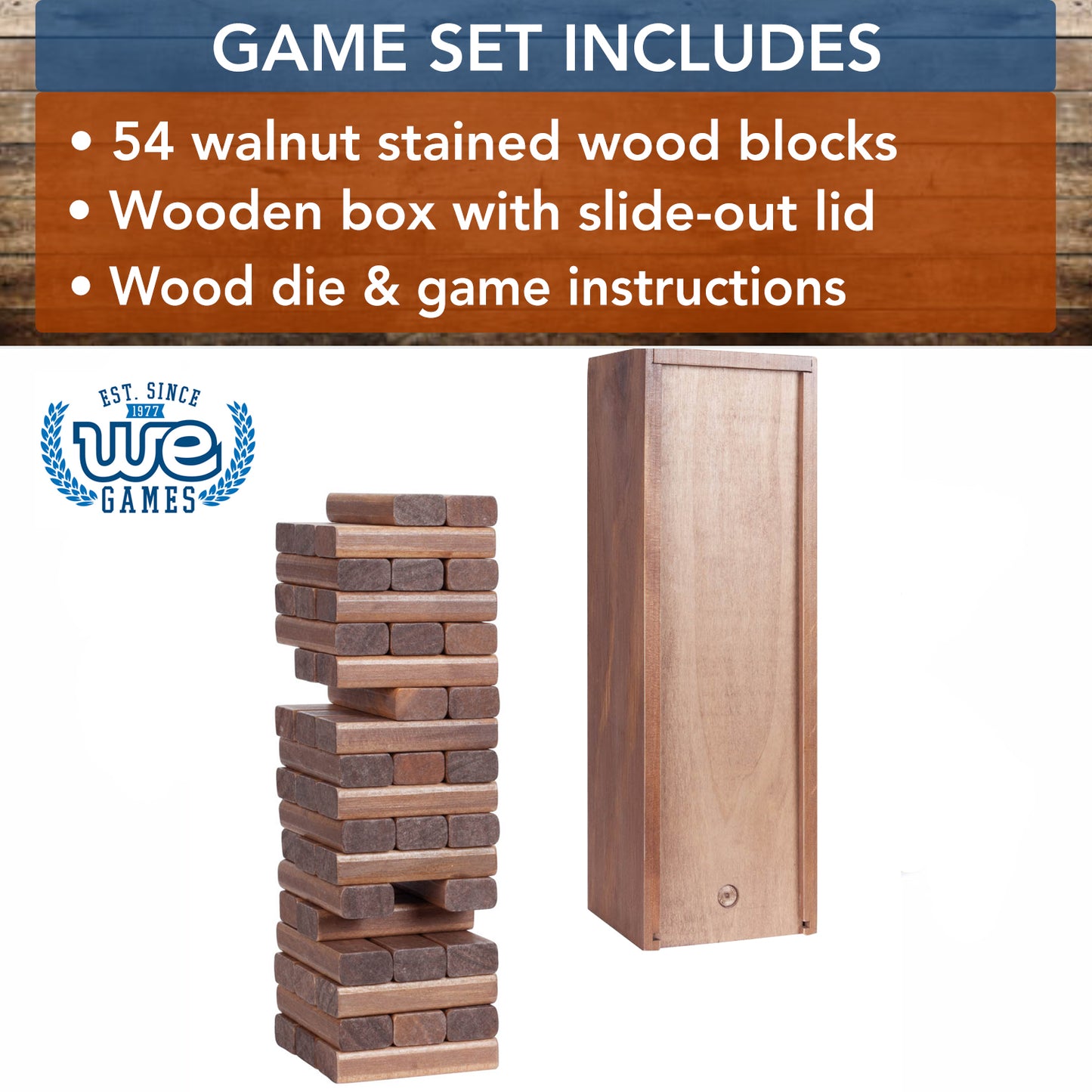 GAME SET INCLUDES

• 54 walnut stained wood blocks
• Wooden box with slide-out lid
• Wood die & game instructions

EST. SINCE
1977
WE
GAMES