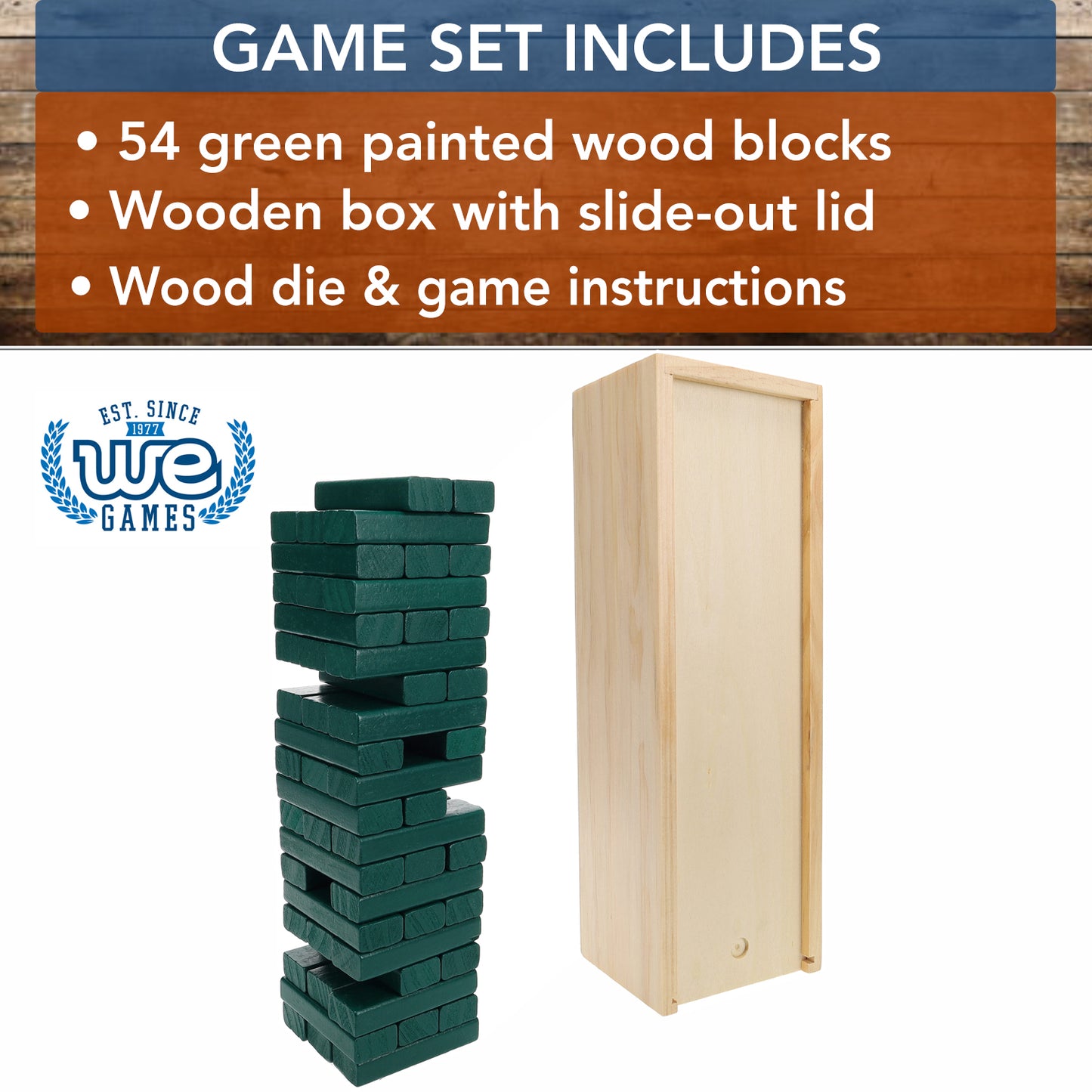 GAME SET INCLUDES

• 54 green painted wood blocks
• Wooden box with slide-out lid
• Wood die & game instructions

EST. SINCE
1977
WE
GAMES