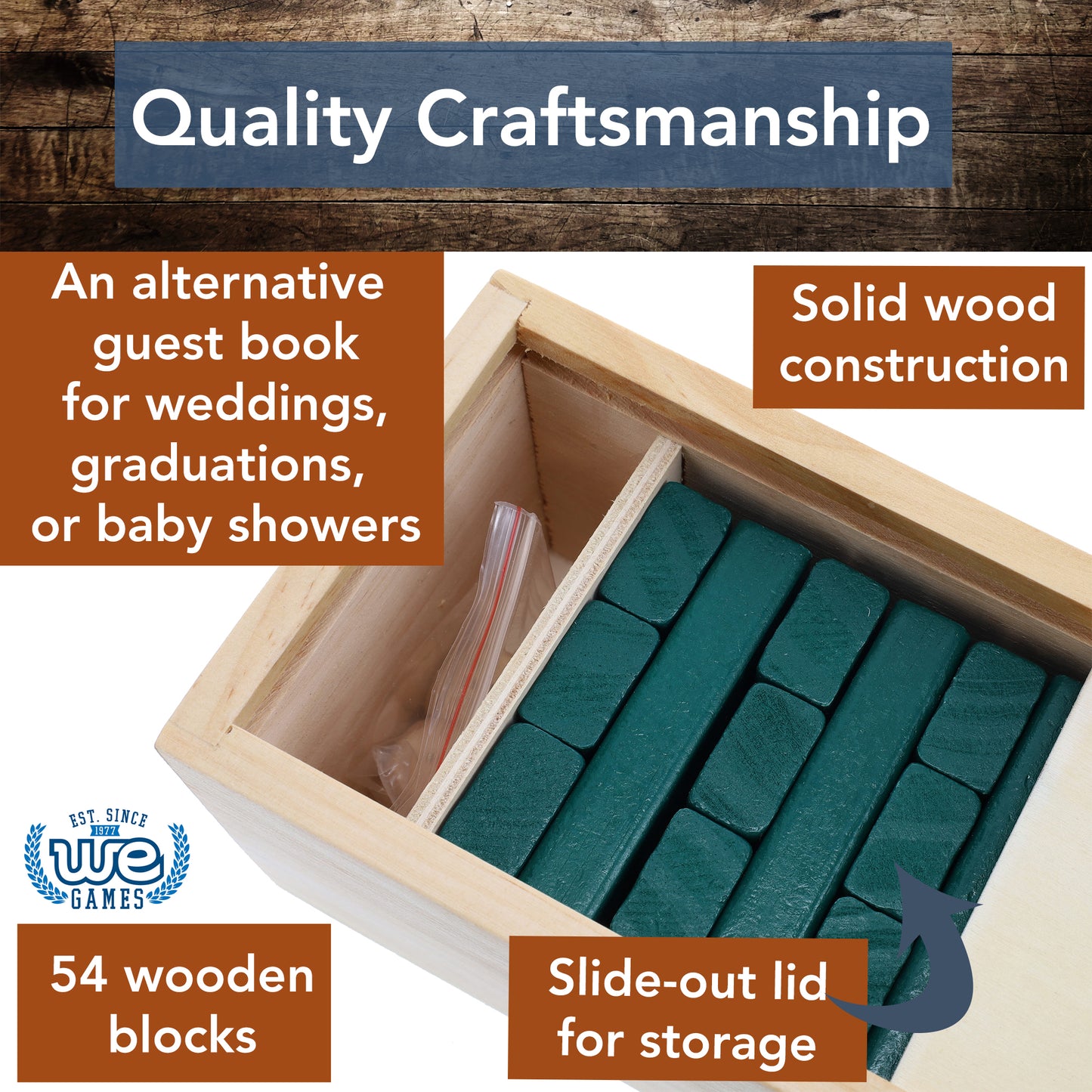 Quality Craftsmanship

An alternative guest book for weddings, graduations, or baby showers

Solid wood construction

EST. SINCE 1977 WE GAMES

54 wooden blocks

Slide-out lid for storage