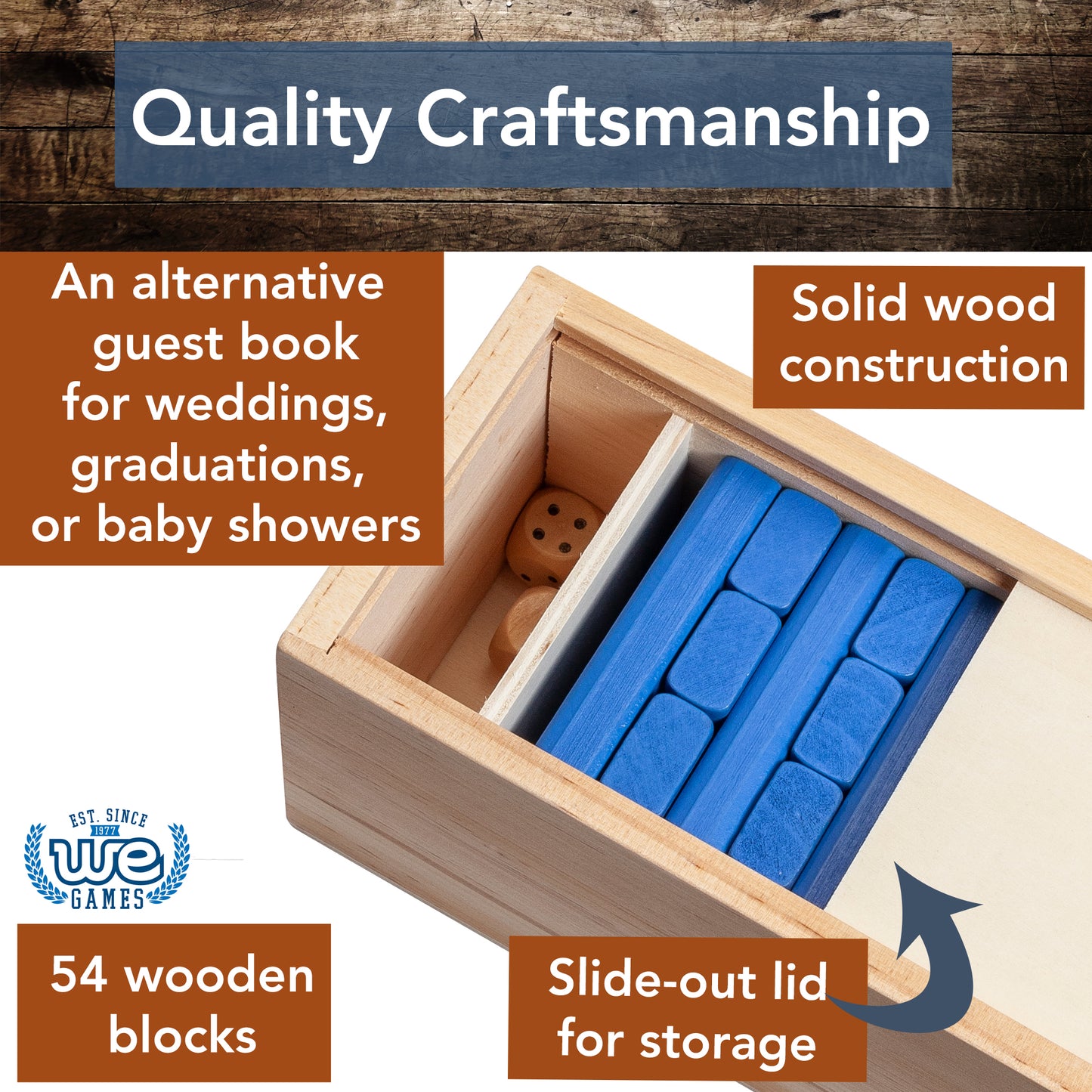 Quality Craftsmanship

An alternative guest book for weddings, graduations, or baby showers

Solid wood construction

EST. SINCE 1977 WE GAMES

54 wooden blocks

Slide-out lid for storage