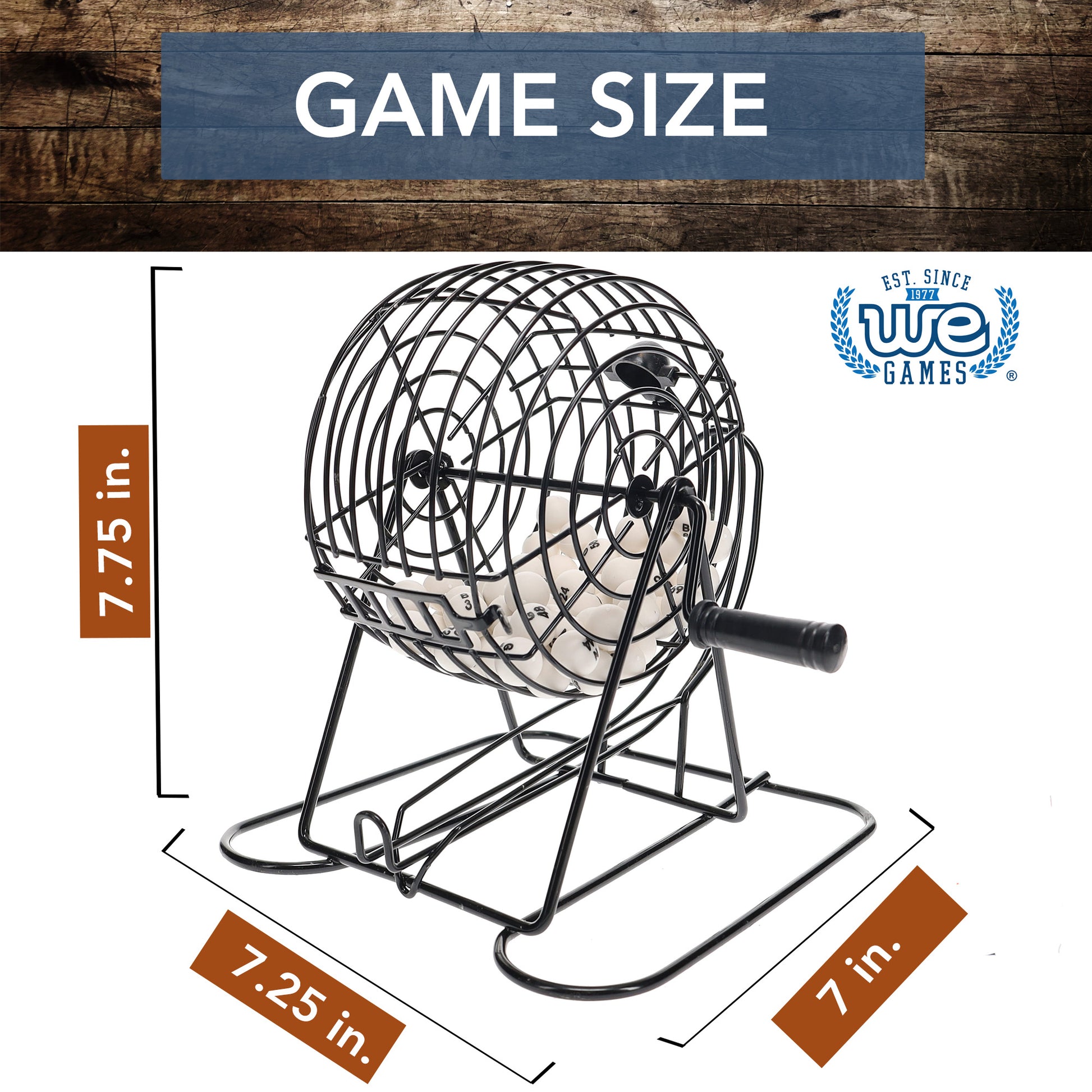 GAME SIZE

EST. SINCE
1977
WE
GAMES
®

7.75 in.

7.25 in.

7 in.