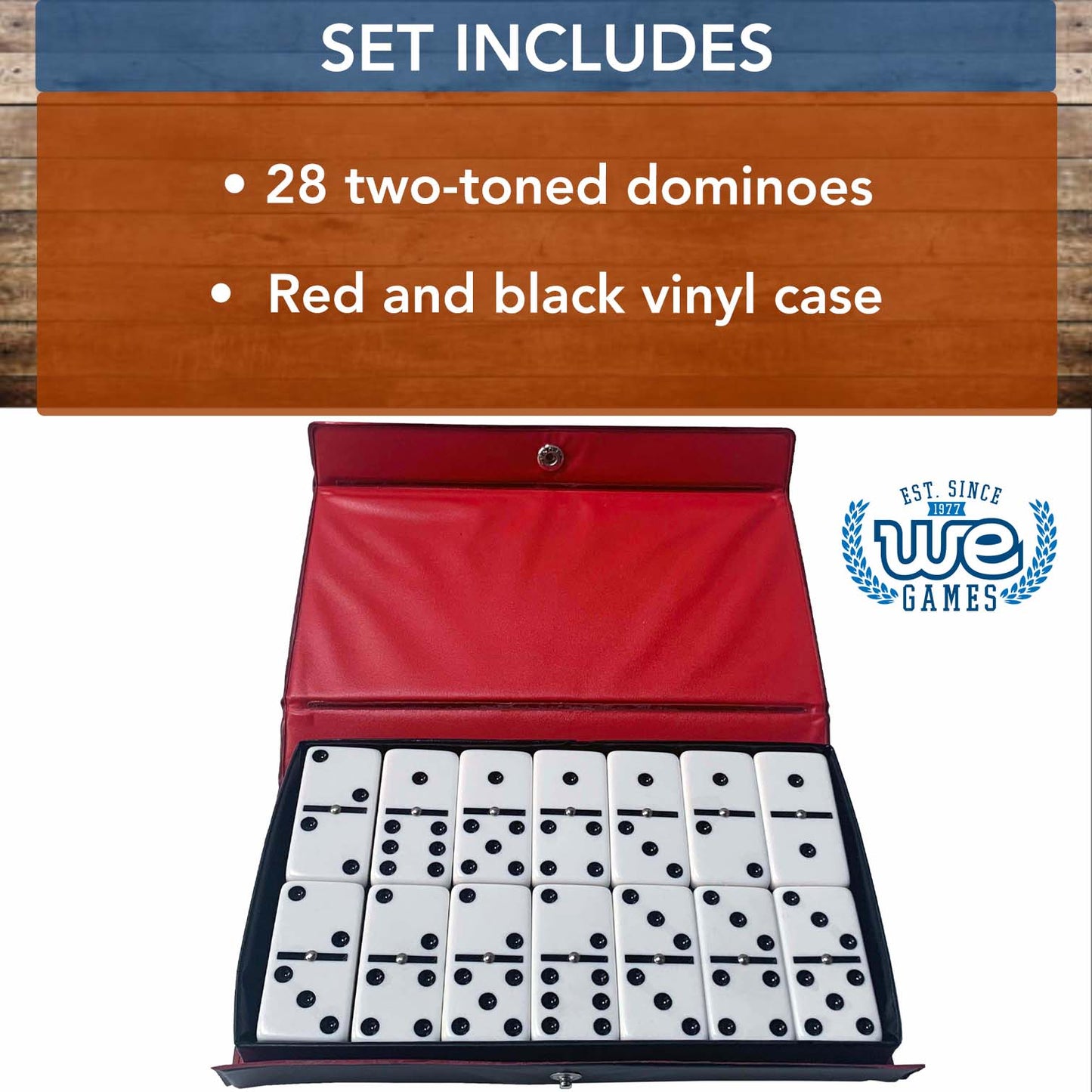 SET INCLUDES

• 28 two-toned dominoes

• Red and black vinyl case

EST. SINCE 1977 WE GAMES