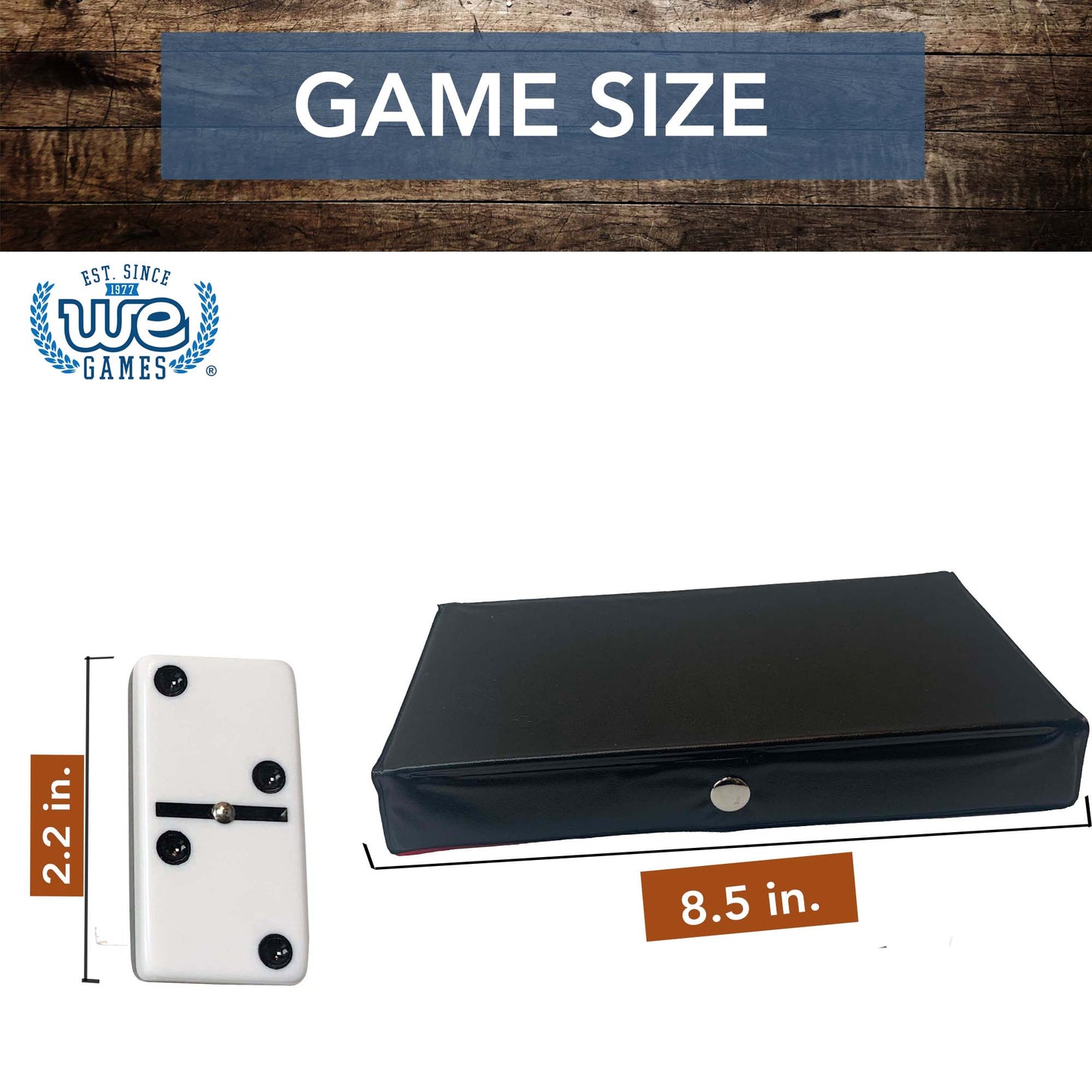 GAME SIZE

EST. SINCE 1977 WE GAMES ®

2.2 in.

8.5 in.