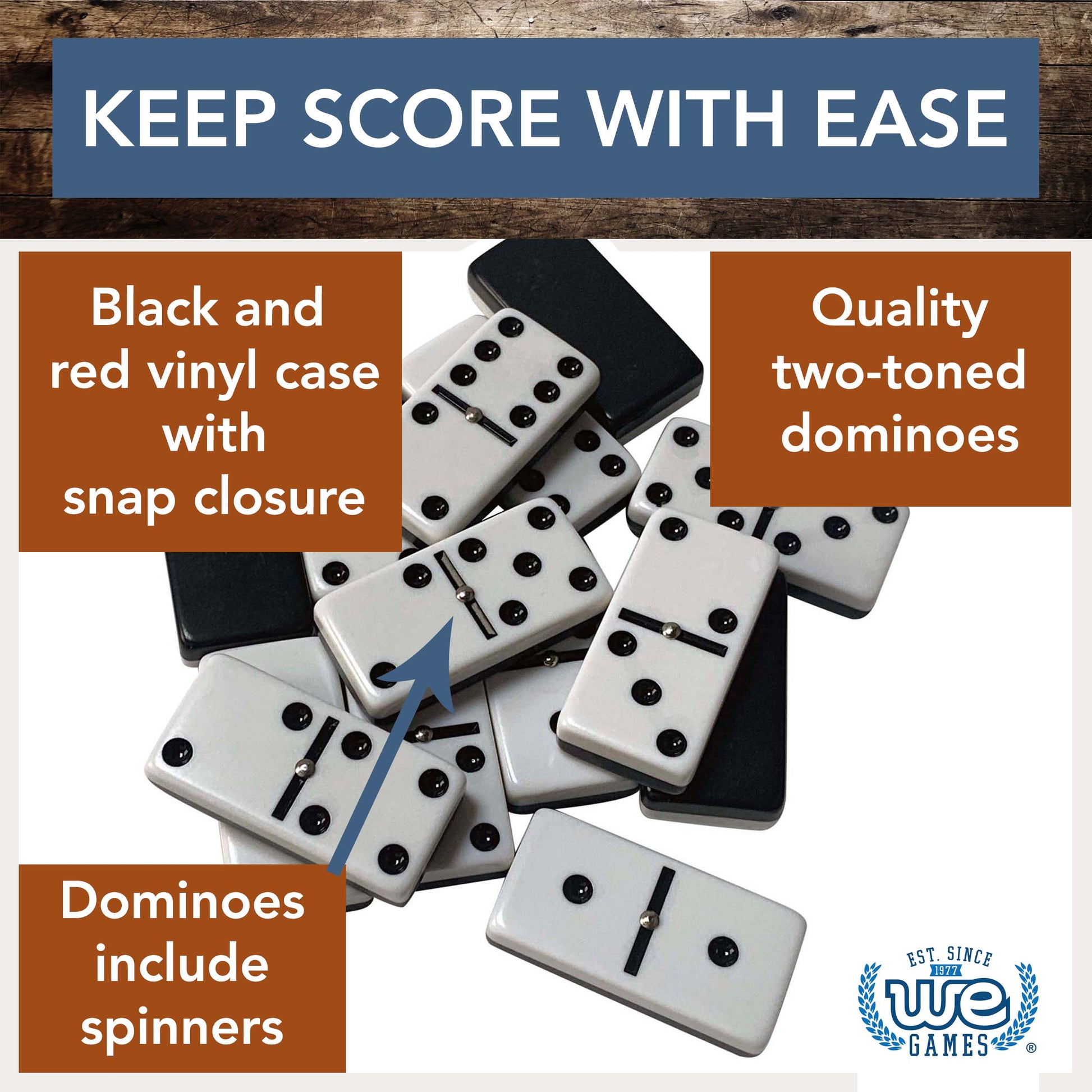 KEEP SCORE WITH EASE

Black and red vinyl case with snap closure

Quality two-toned dominoes

Dominoes include spinners

EST. SINCE 1977 WE GAMES ®