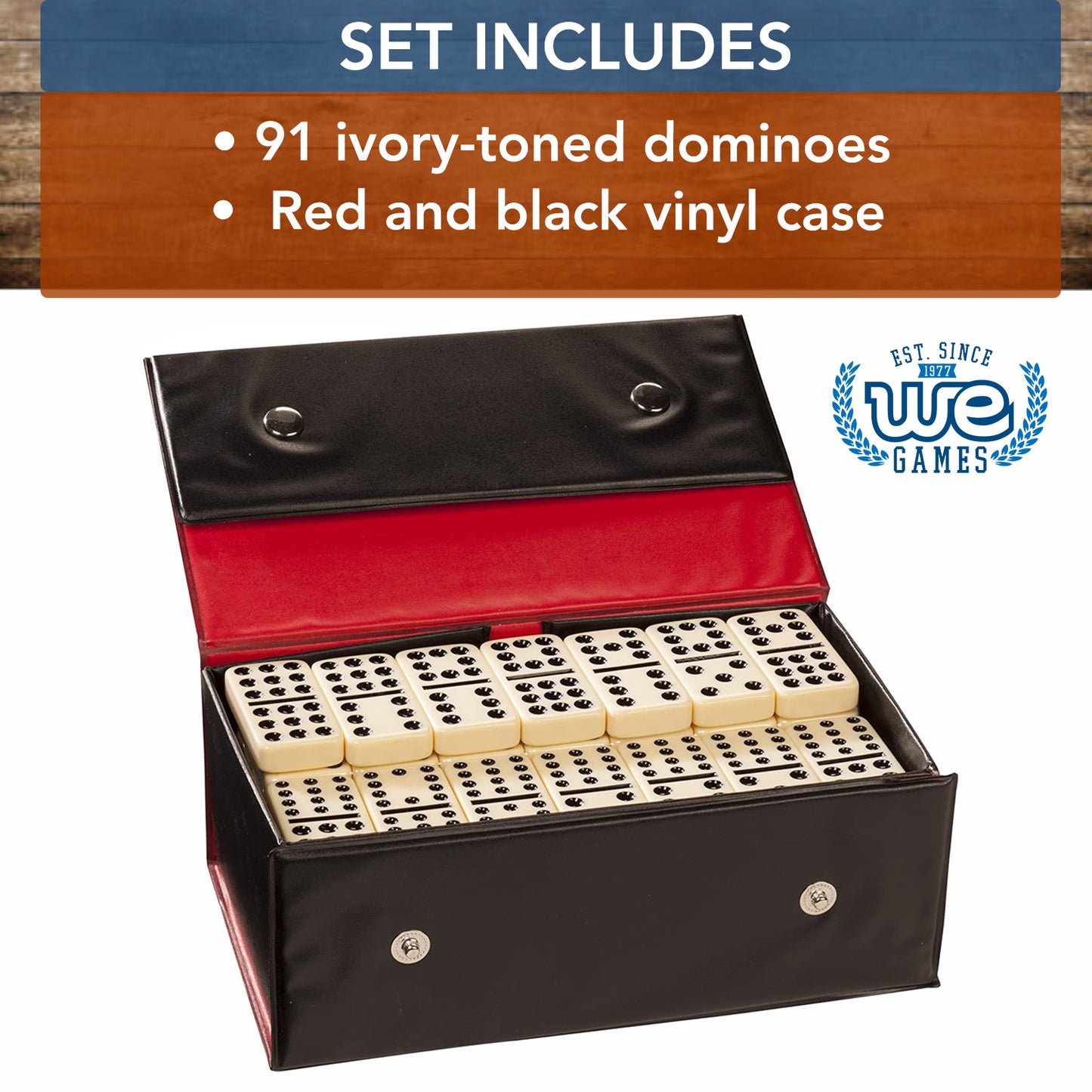 SET INCLUDES

• 91 ivory-toned dominoes
• Red and black vinyl case

EST. SINCE
1977
WE
GAMES