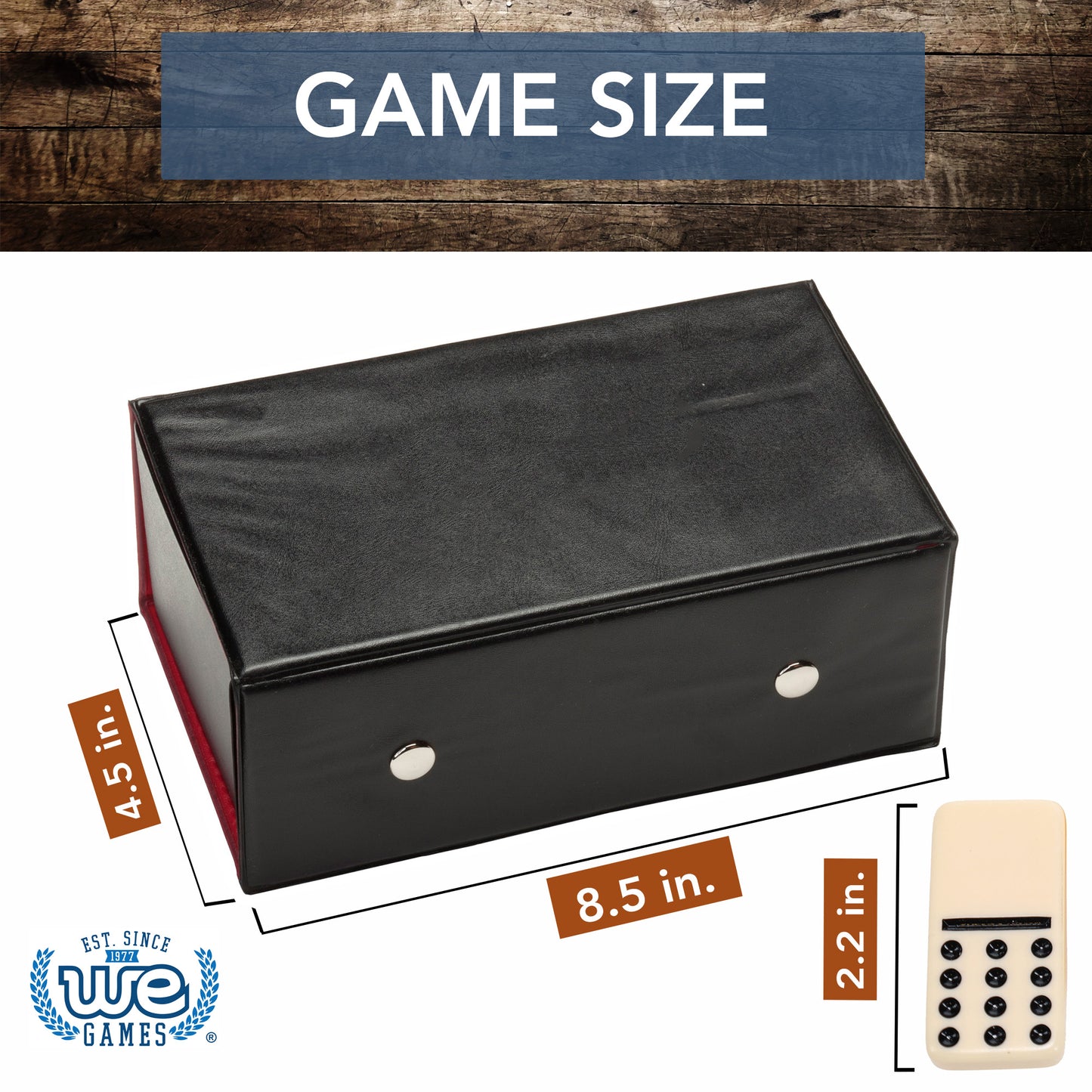 GAME SIZE

4.5 in.

8.5 in.

2.2 in.

EST. SINCE 1977 WE GAMES ®