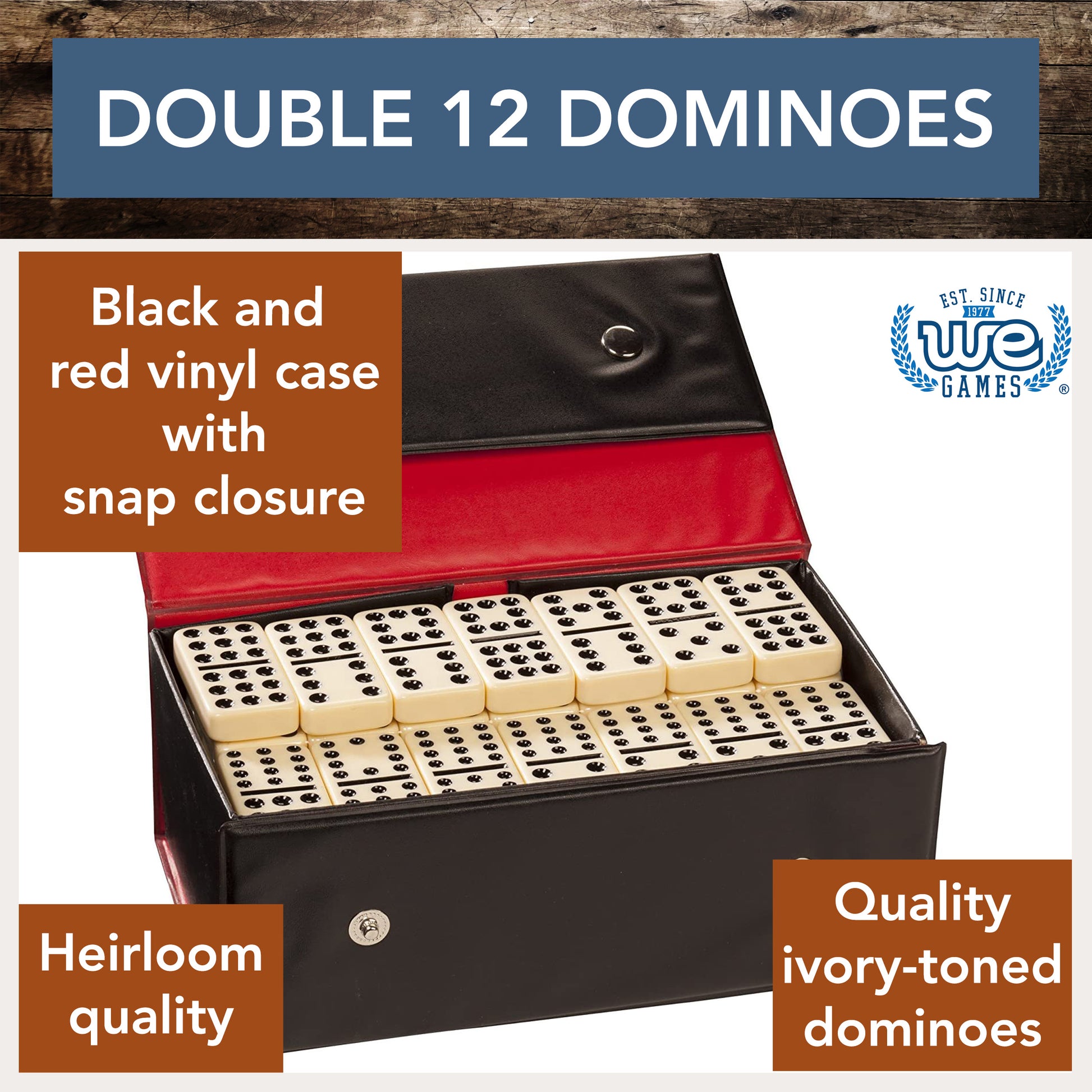 DOUBLE 12 DOMINOES

Black and red vinyl case with snap closure

EST. SINCE 1977 WE GAMES ®

Heirloom quality

Quality ivory-toned dominoes