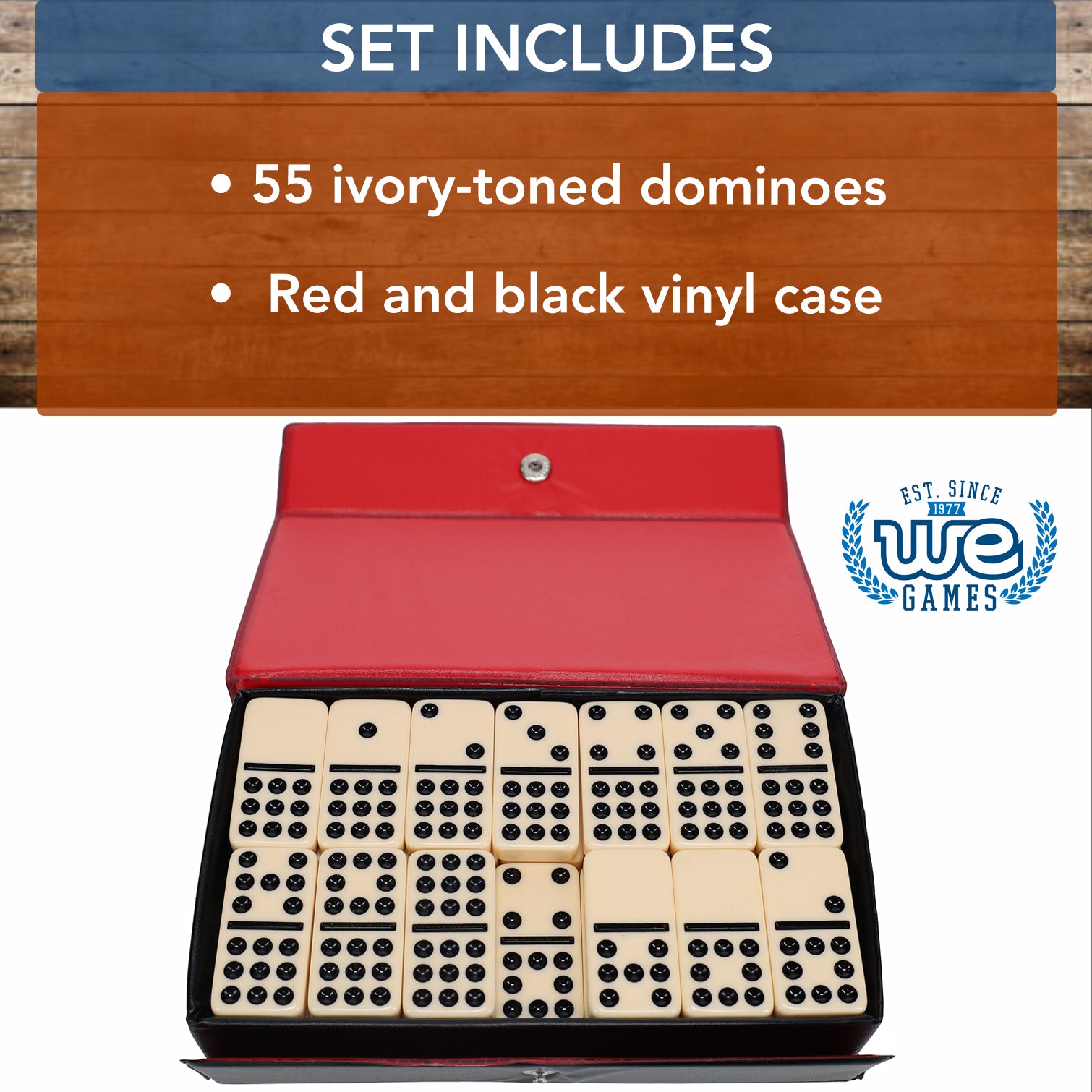 SET INCLUDES

• 55 ivory-toned dominoes

• Red and black vinyl case

EST. SINCE 1977 WE GAMES