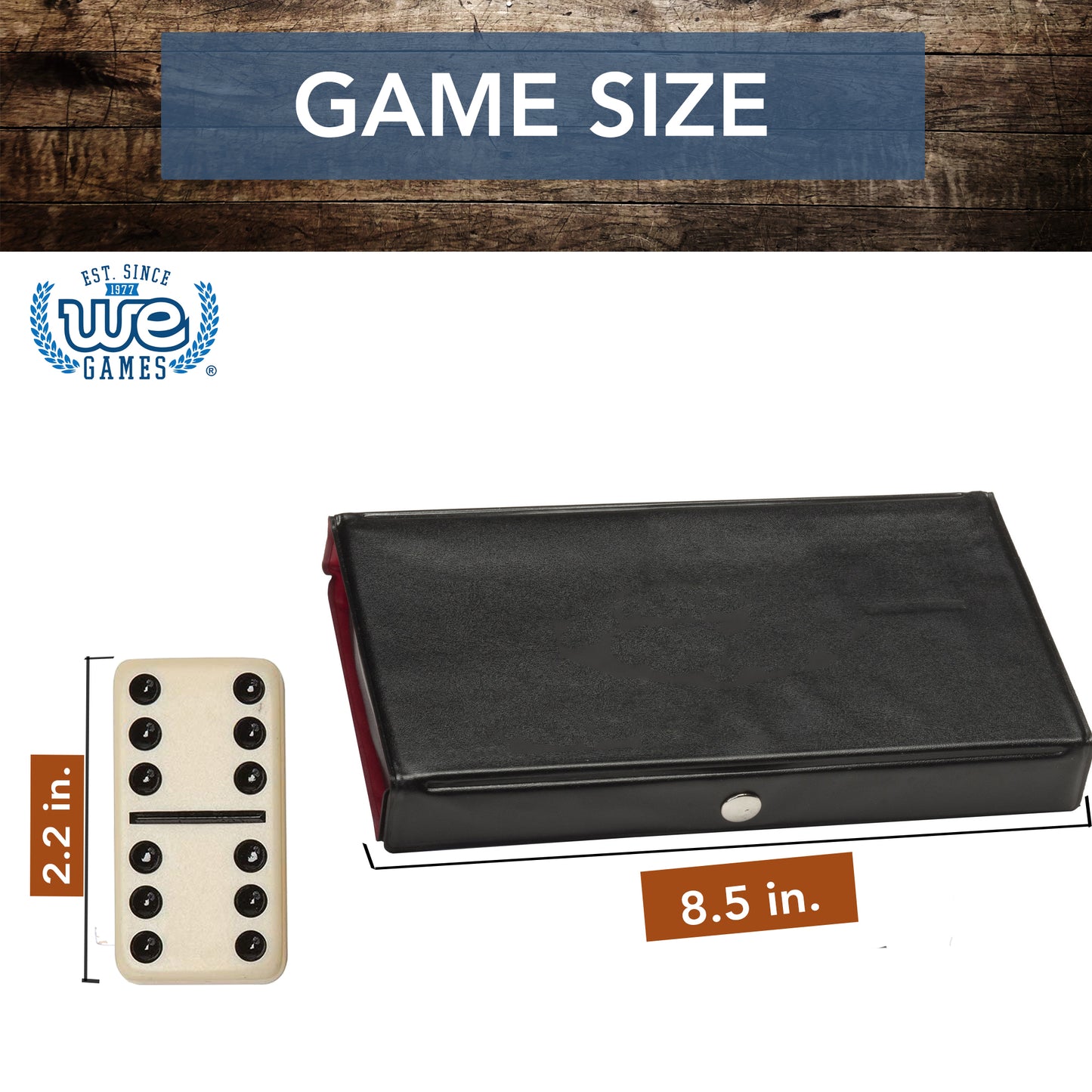 GAME SIZE

EST. SINCE
1977
WE
GAMES
®

2.2 in.

8.5 in.