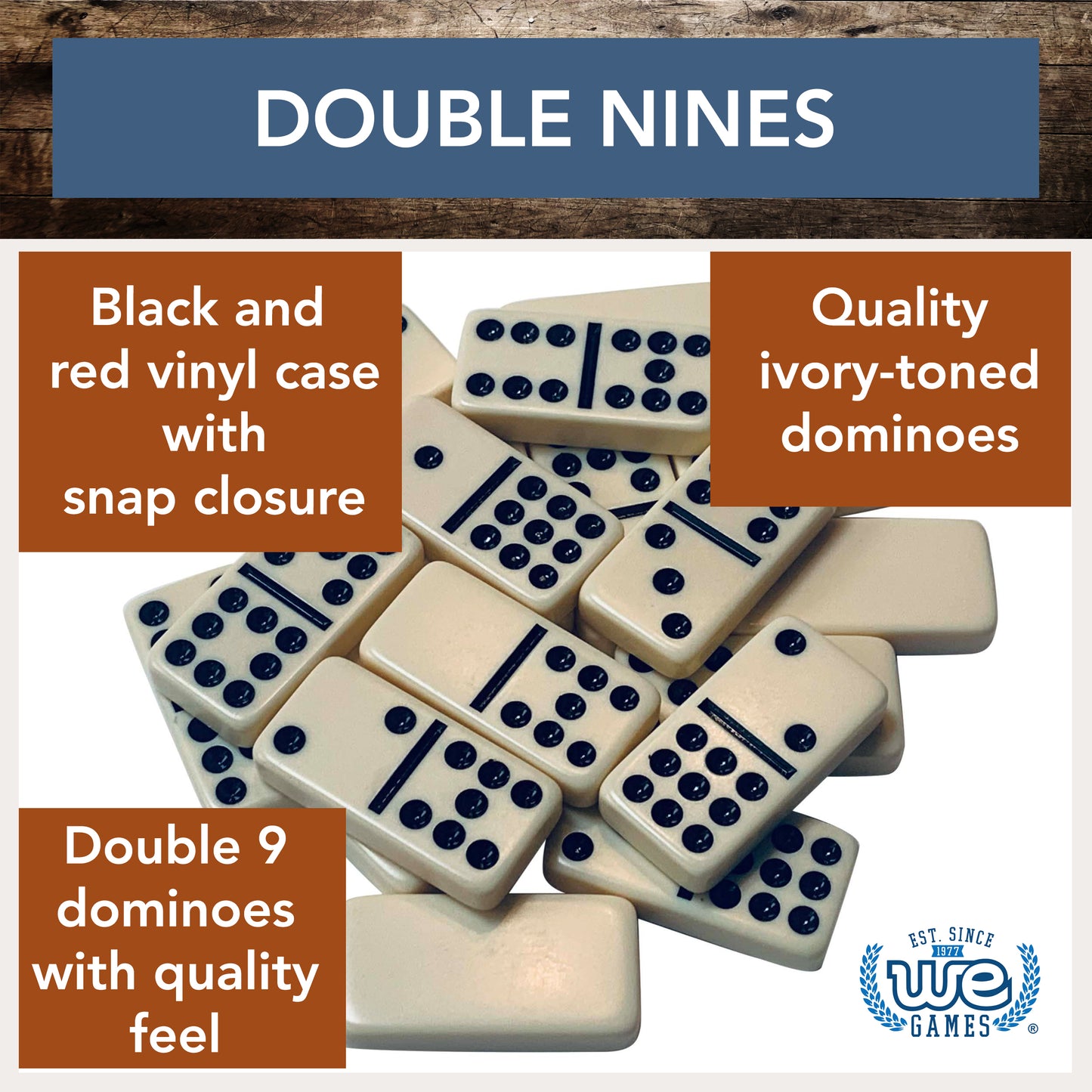 DOUBLE NINES

Black and red vinyl case with snap closure

Quality ivory-toned dominoes

Double 9 dominoes with quality feel

EST. SINCE 1977 WE GAMES ®