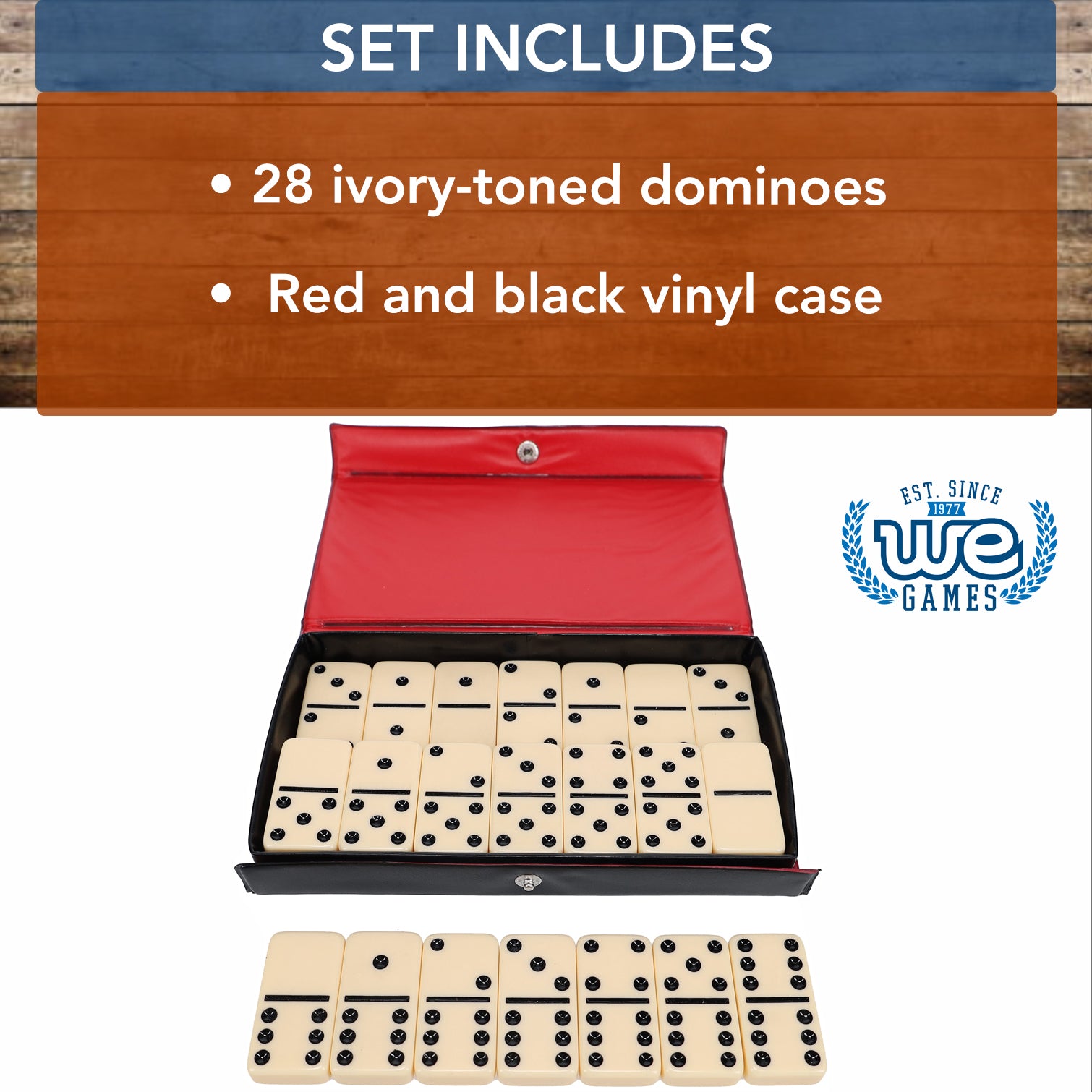 SET INCLUDES

• 28 ivory-toned dominoes

• Red and black vinyl case

EST. SINCE 1977 WE GAMES