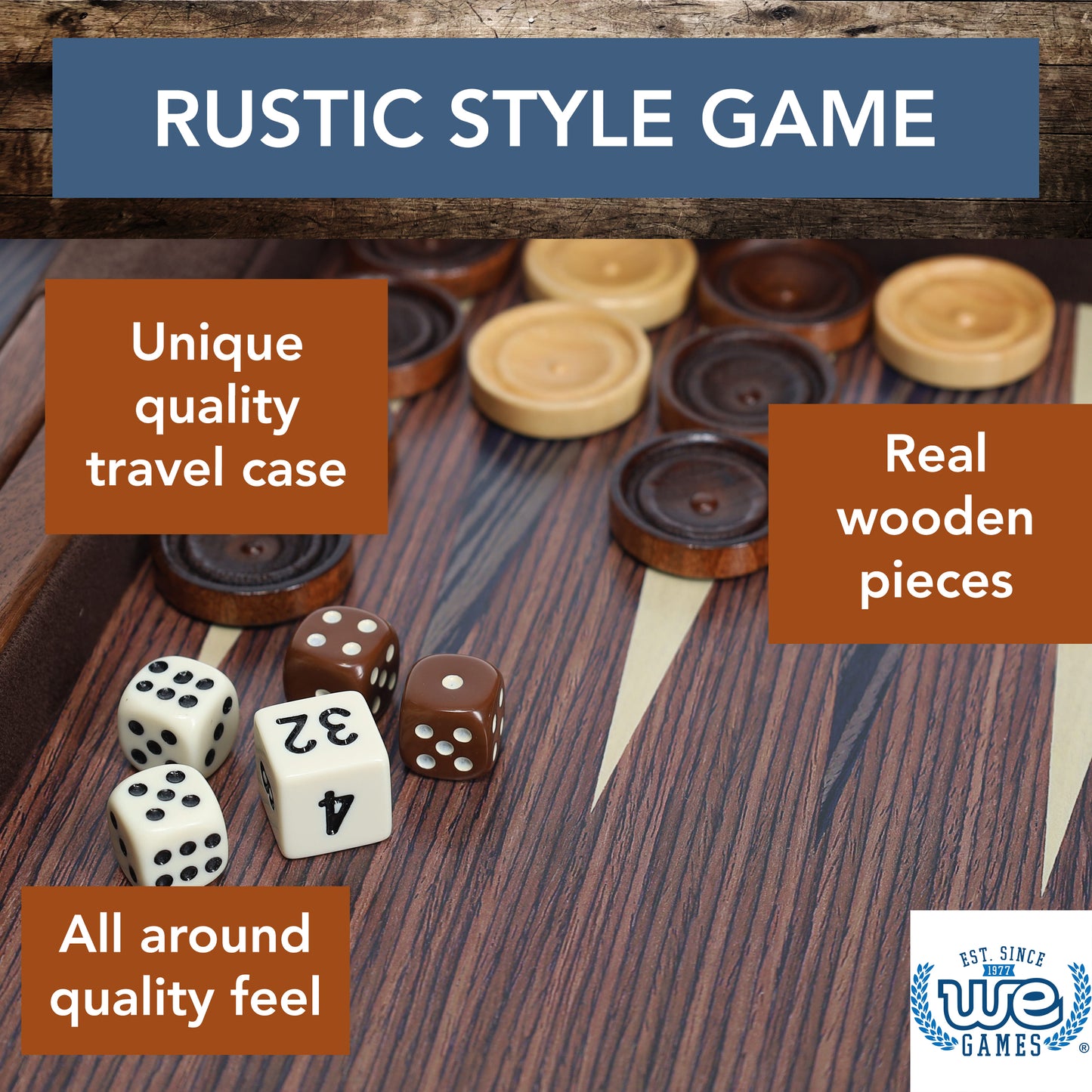 RUSTIC STYLE GAME

Unique quality travel case

Real wooden pieces

32

4

All around quality feel

EST. SINCE 1977 WE GAMES ®