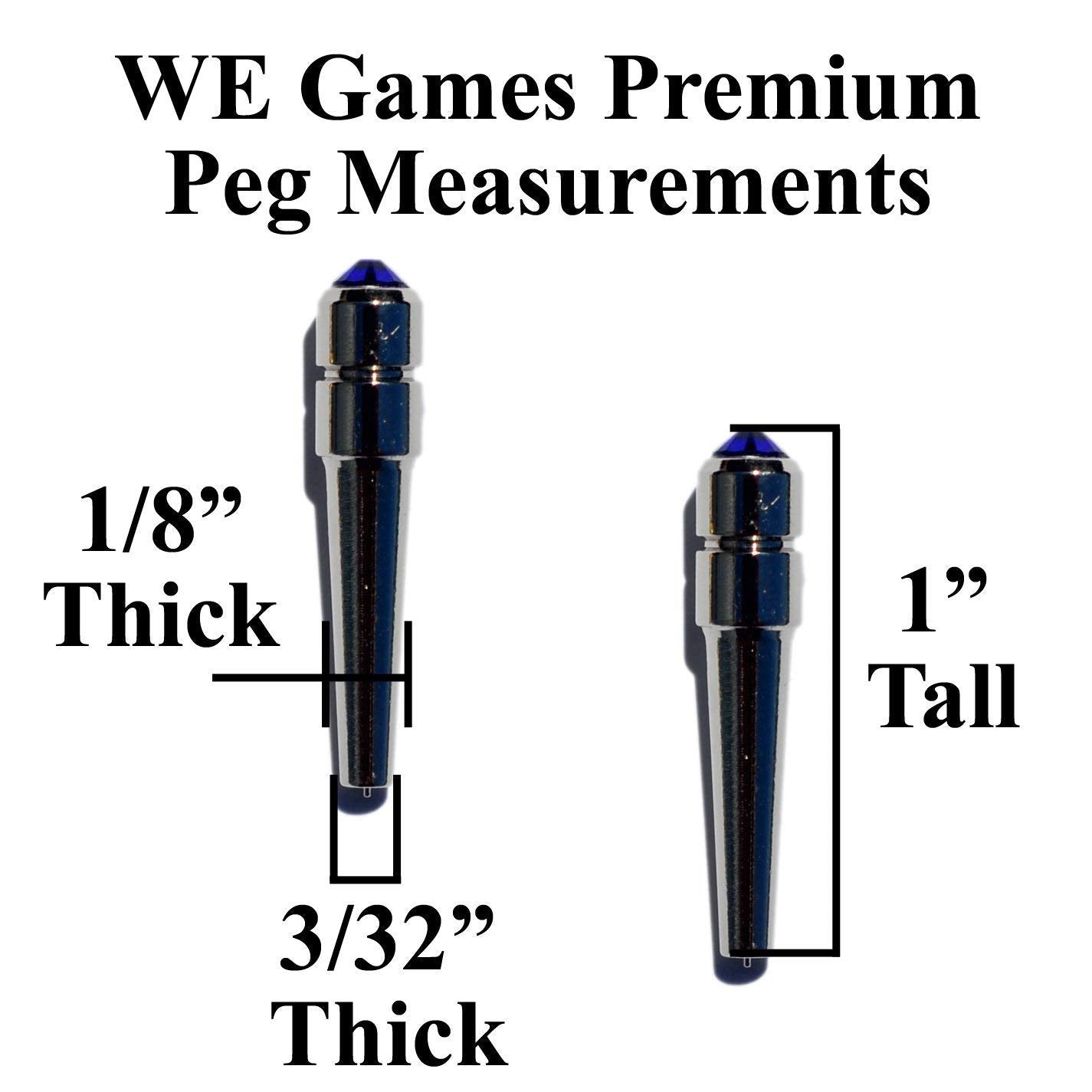 WE Games Premium Peg Measurements

1/8” Thick

3/32” Thick

1” Tall