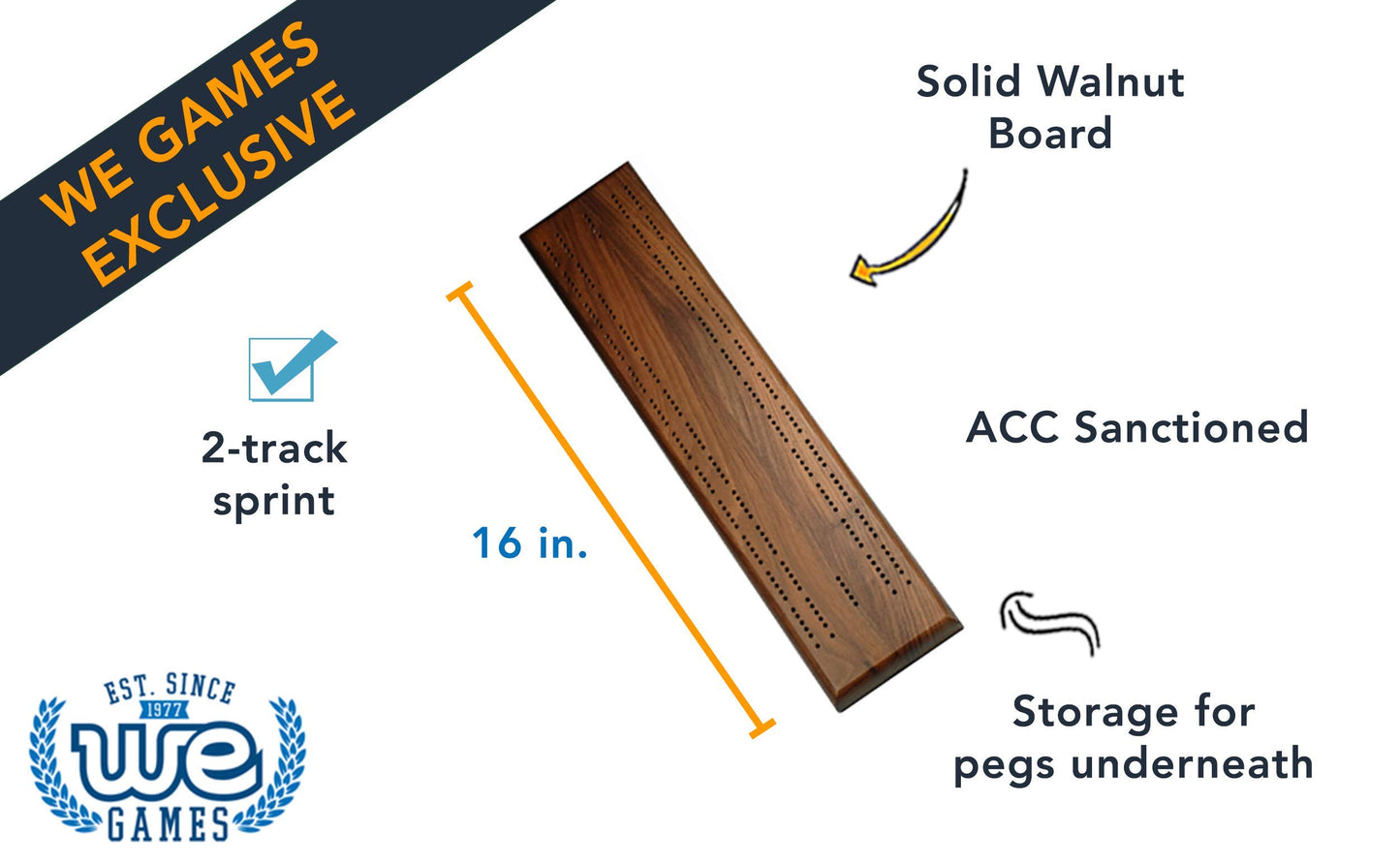 WE GAMES EXCLUSIVE

Solid Walnut Board

2-track sprint

16 in.

ACC Sanctioned

Storage for pegs underneath

EST. SINCE 1977 WE GAMES