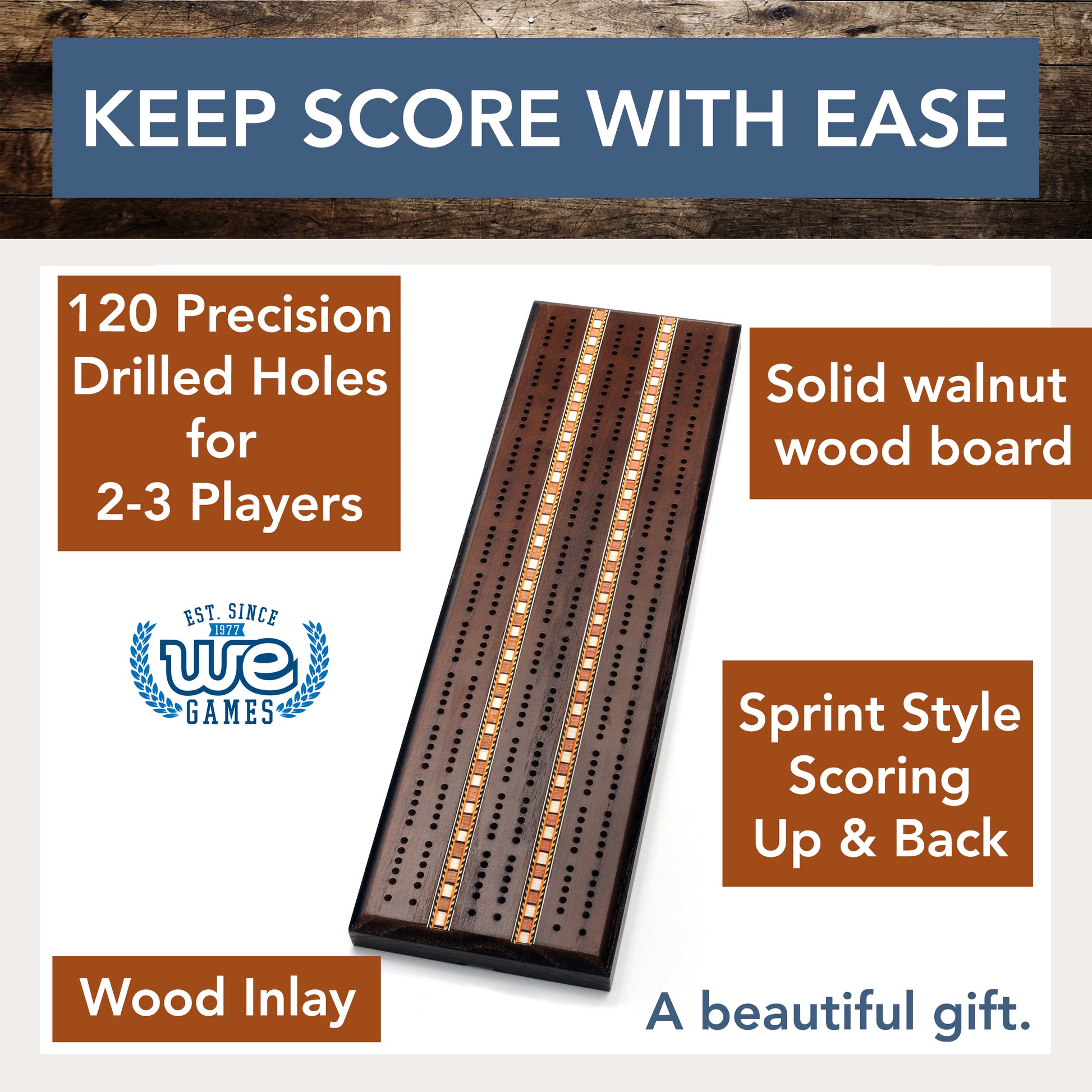 KEEP SCORE WITH EASE

120 Precision Drilled Holes for 2-3 Players

Solid walnut wood board

EST. SINCE 1977 WE GAMES

Sprint Style Scoring Up & Back

Wood Inlay

A beautiful gift.