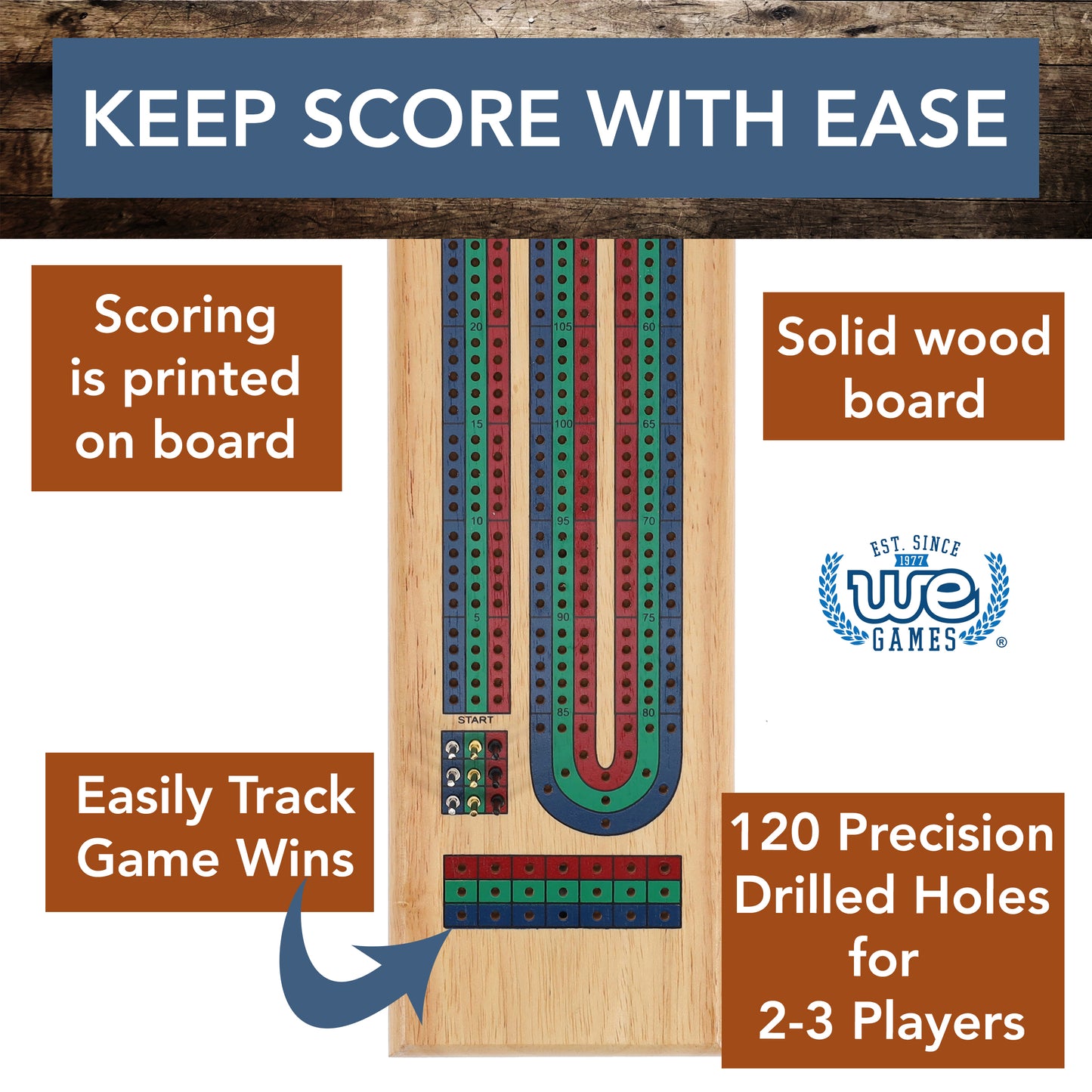 KEEP SCORE WITH EASE

Scoring is printed on board

Solid wood board

20
15
10
5
START
105
100
95
90
85
60
65
70
75
80

EST. SINCE
1977
WE
GAMES
®

Easily Track Game Wins

120 Precision Drilled Holes for 2-3 Players