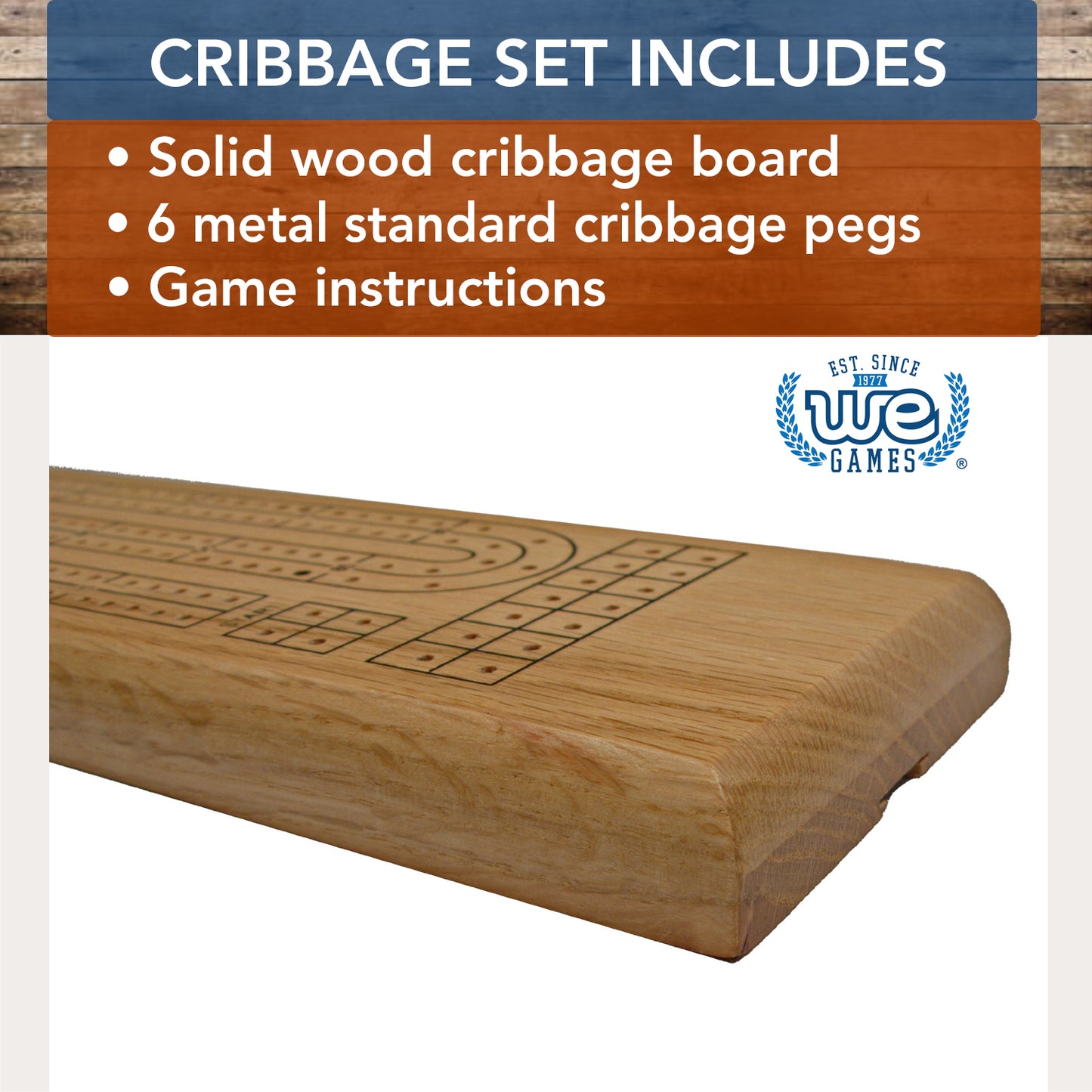 CRIBBAGE SET INCLUDES

• Solid wood cribbage board
• 6 metal standard cribbage pegs
• Game instructions

EST. SINCE 1977 WE GAMES ®