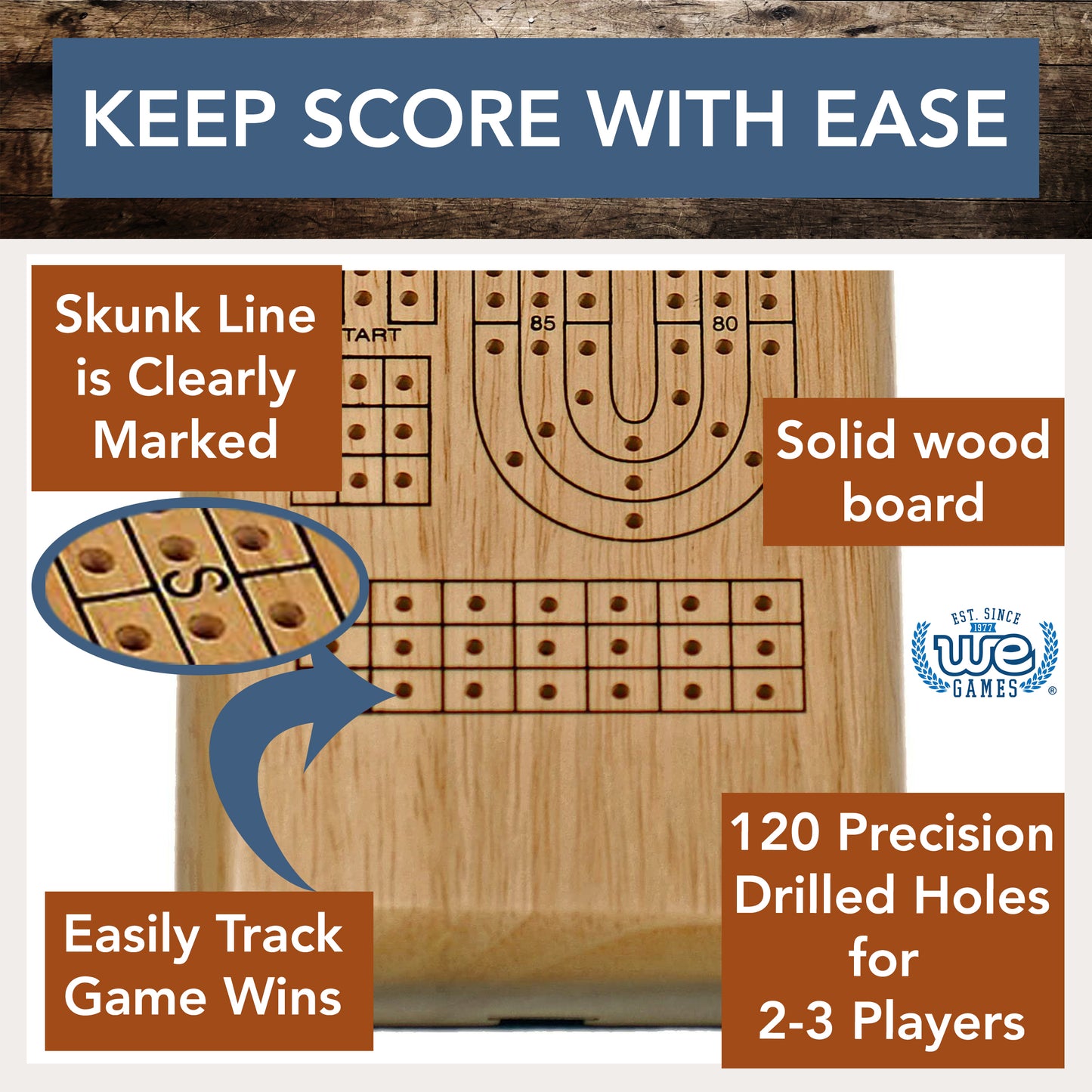 KEEP SCORE WITH EASE

Skunk Line is Clearly Marked

TART

85

80

Solid wood board

S

EST. SINCE 1977 WE GAMES ®

Easily Track Game Wins

120 Precision Drilled Holes for 2-3 Players