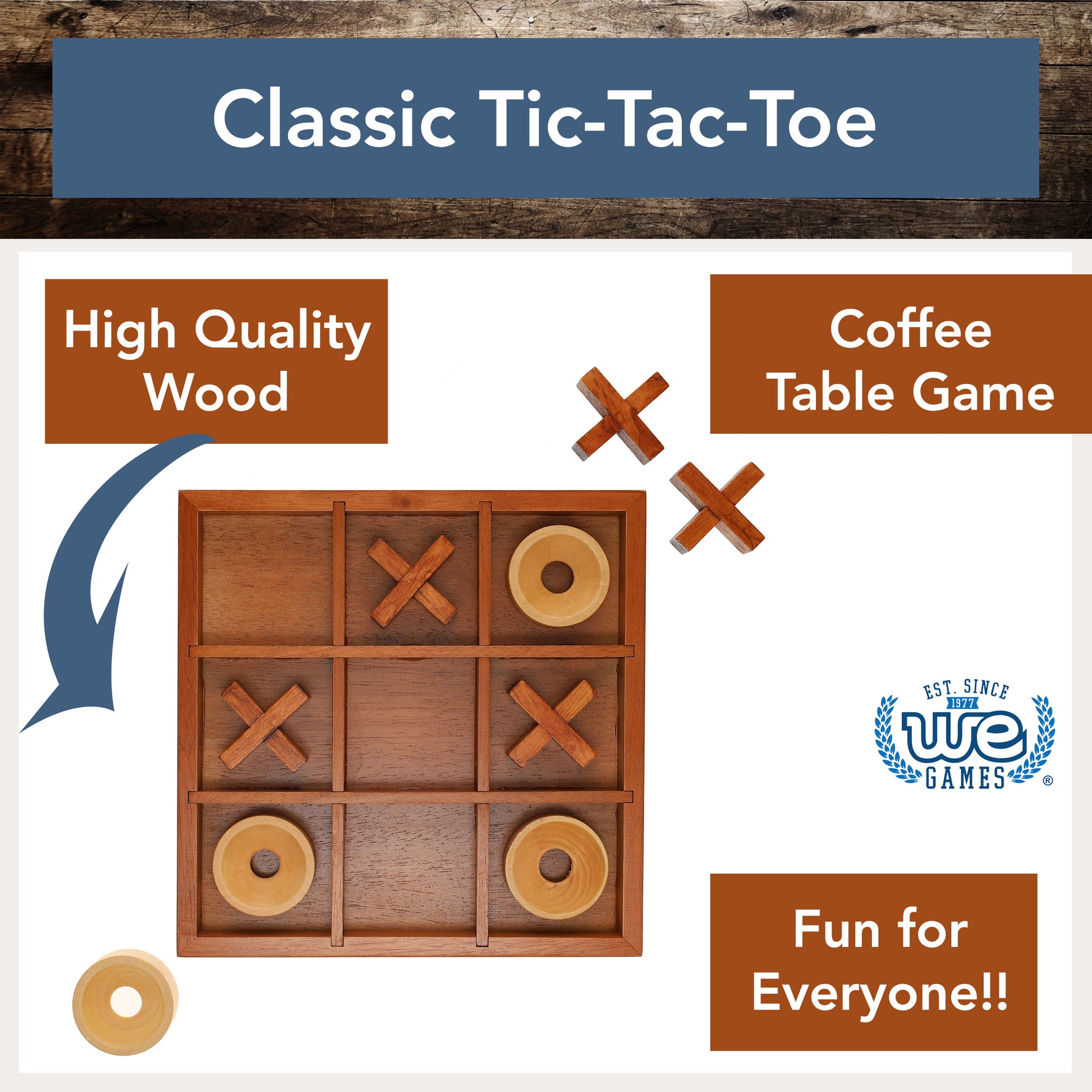 Classic Tic-Tac-Toe

High Quality Wood

Coffee Table Game

EST. SINCE 1977
WE
GAMES ®

Fun for Everyone!!