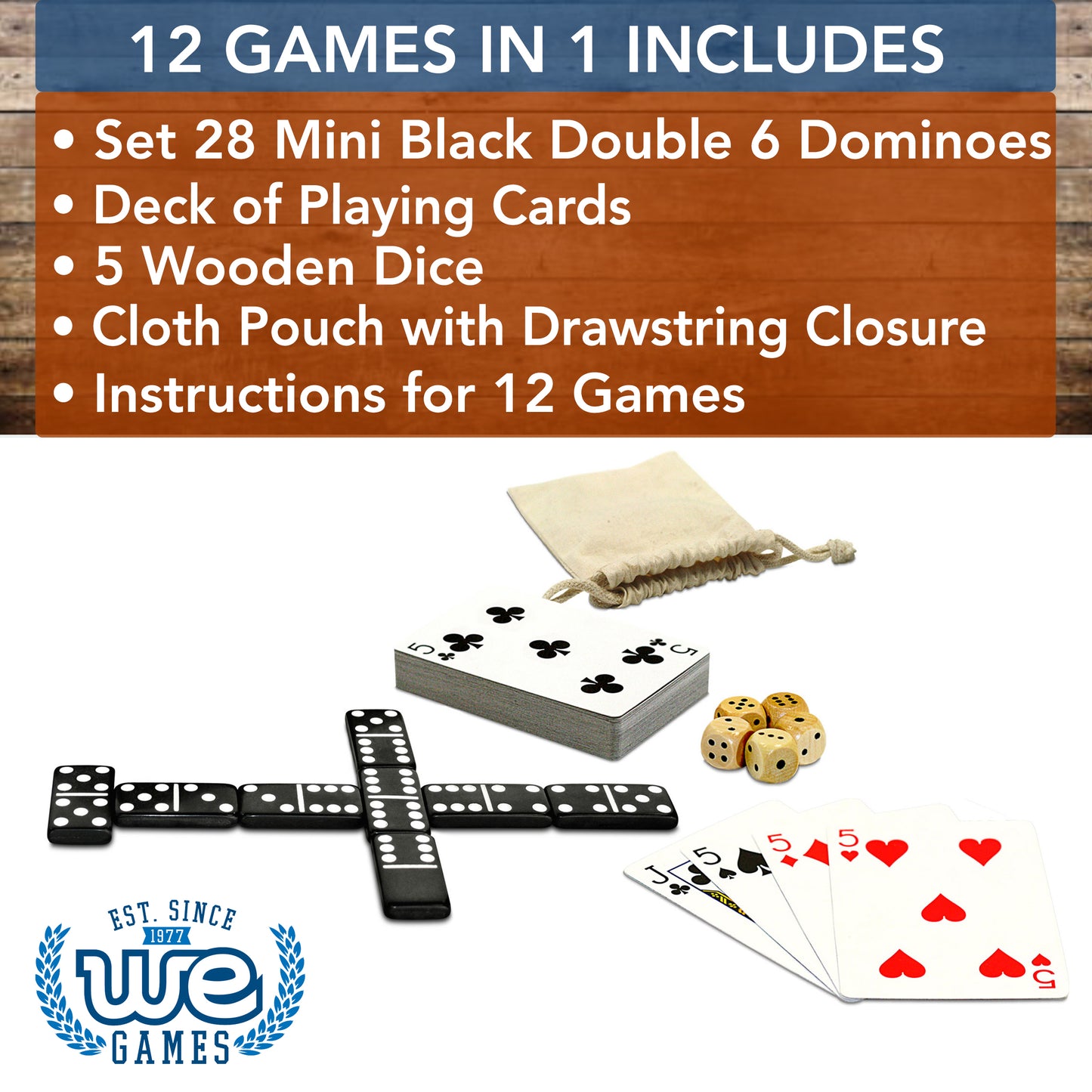 12 GAMES IN 1 INCLUDES

• Set 28 Mini Black Double 6 Dominoes
• Deck of Playing Cards
• 5 Wooden Dice
• Cloth Pouch with Drawstring Closure
• Instructions for 12 Games

5 5

J 5 5 5 5

EST. SINCE 1977 WE GAMES