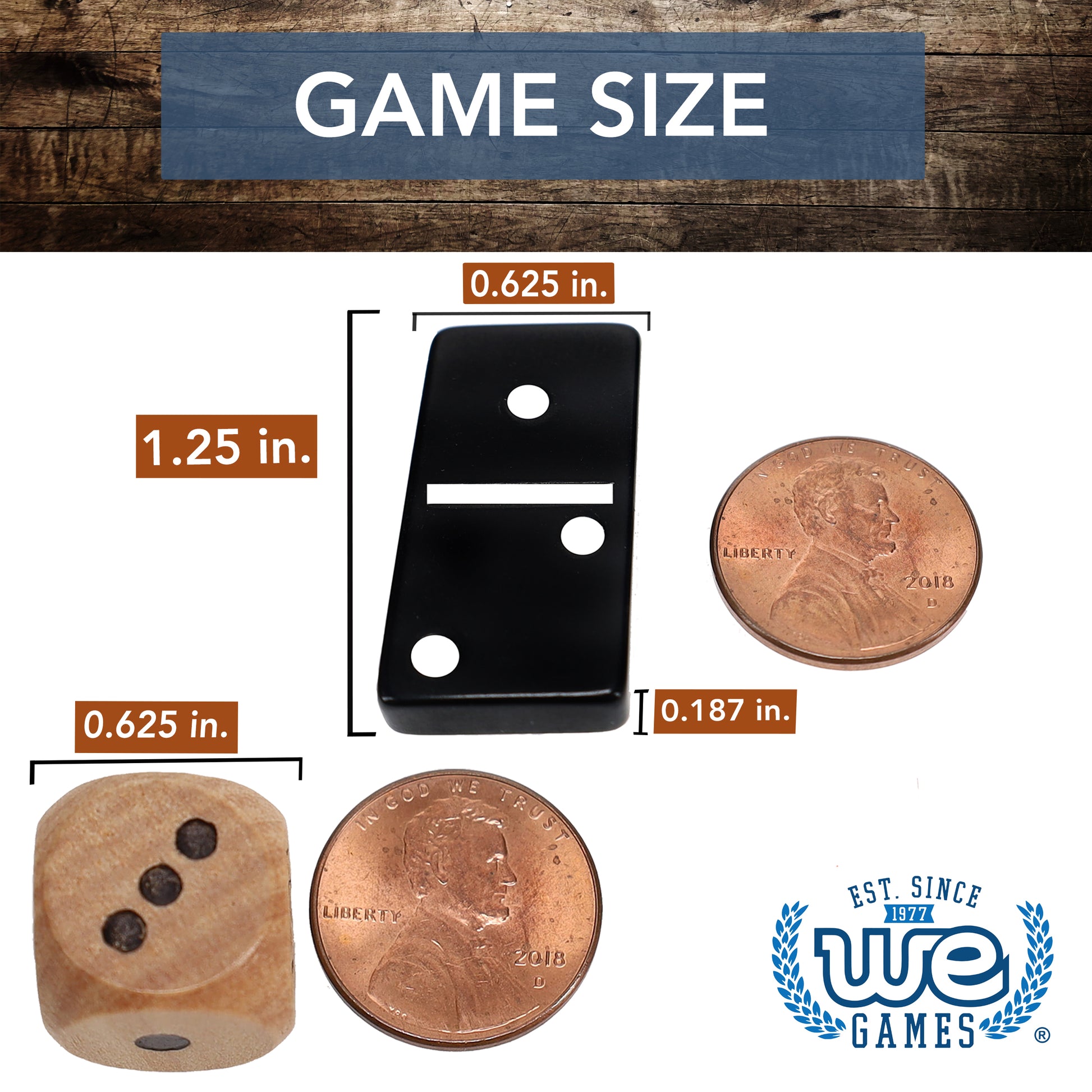 GAME SIZE

0.625 in.

1.25 in.

IN GOD WE TRUST

LIBERTY

2018

D

0.187 in.

0.625 in.

IN GOD WE TRUST

LIBERTY

2018

D

EST. SINCE

1977

WE

GAMES

®