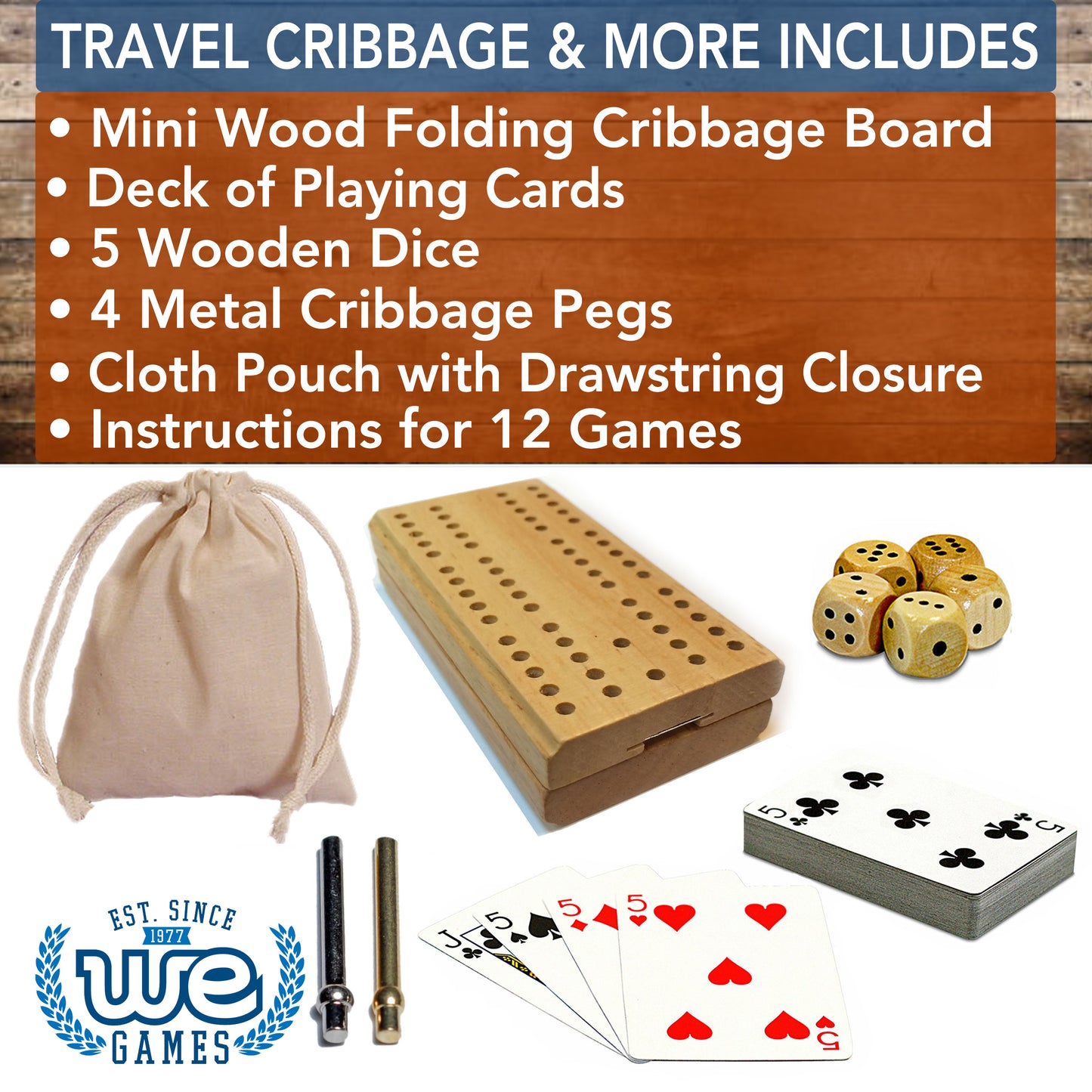 TRAVEL CRIBBAGE & MORE INCLUDES

• Mini Wood Folding Cribbage Board
• Deck of Playing Cards
• 5 Wooden Dice
• 4 Metal Cribbage Pegs
• Cloth Pouch with Drawstring Closure
• Instructions for 12 Games

EST. SINCE 1977
WE GAMES

5
5
J
5
5
5
5