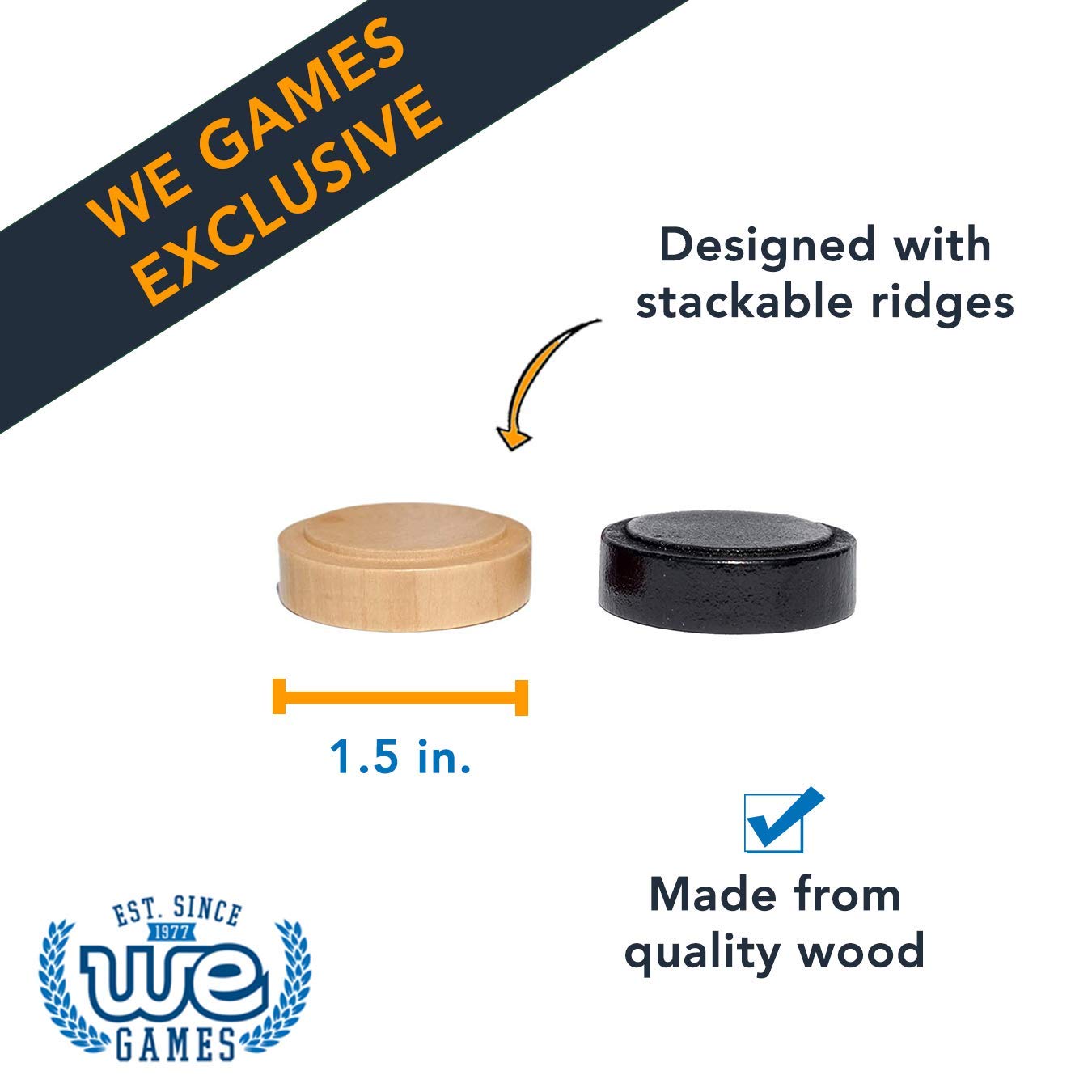 WE GAMES EXCLUSIVE

Designed with stackable ridges

1.5 in.

Made from quality wood

EST. SINCE 1977 WE GAMES